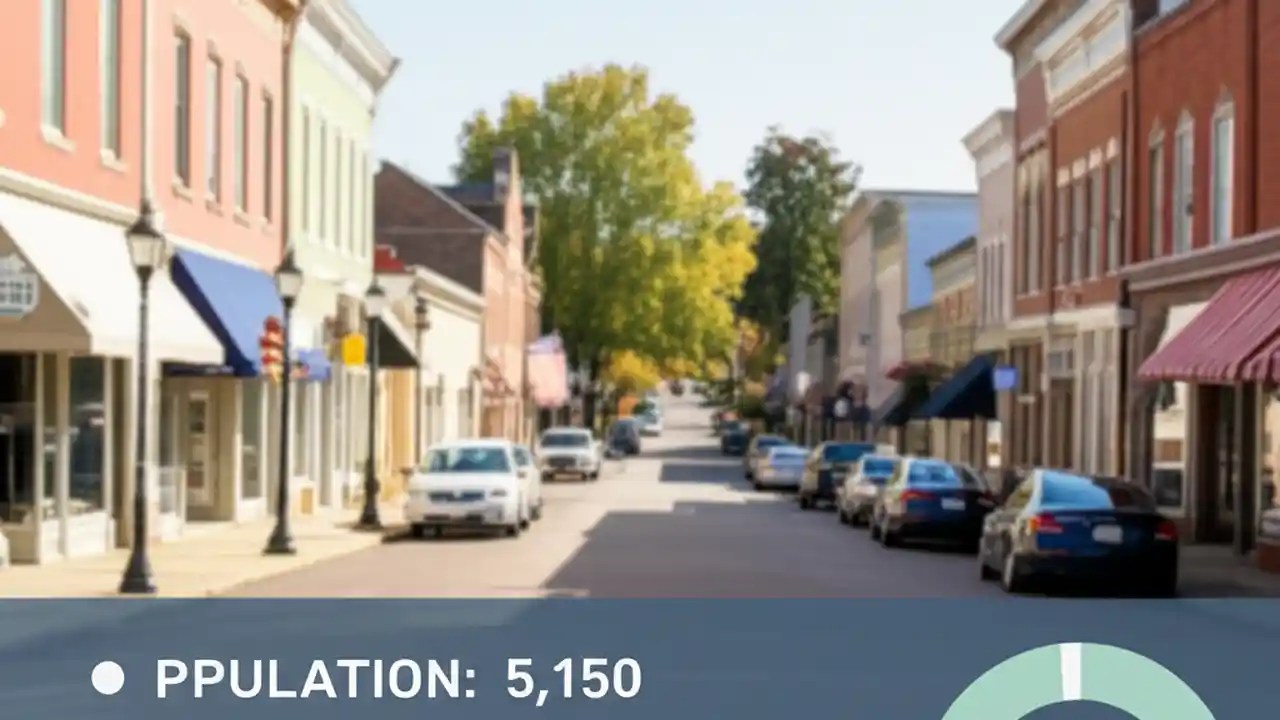 PPULATION: 5,150