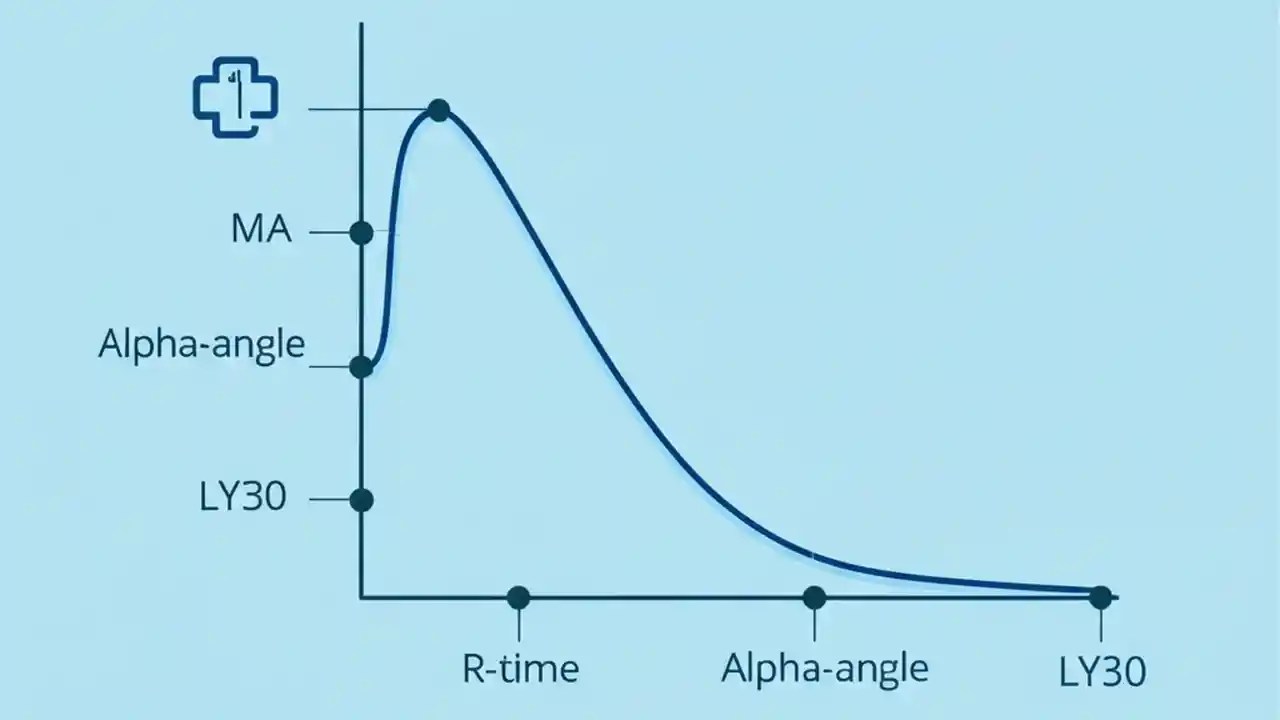 MA

Alpha-angle

LY30

R-time

Alpha-angle

LY30