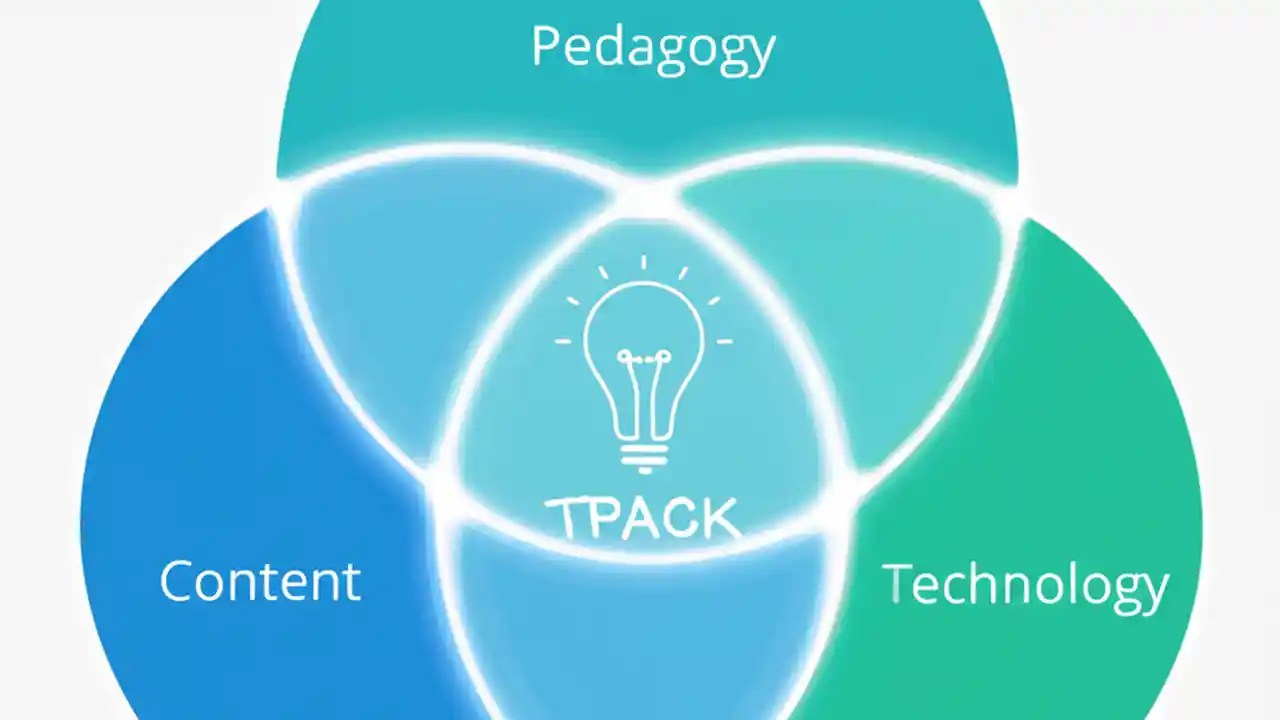 Pedagogy

TPACK

Content

Technology