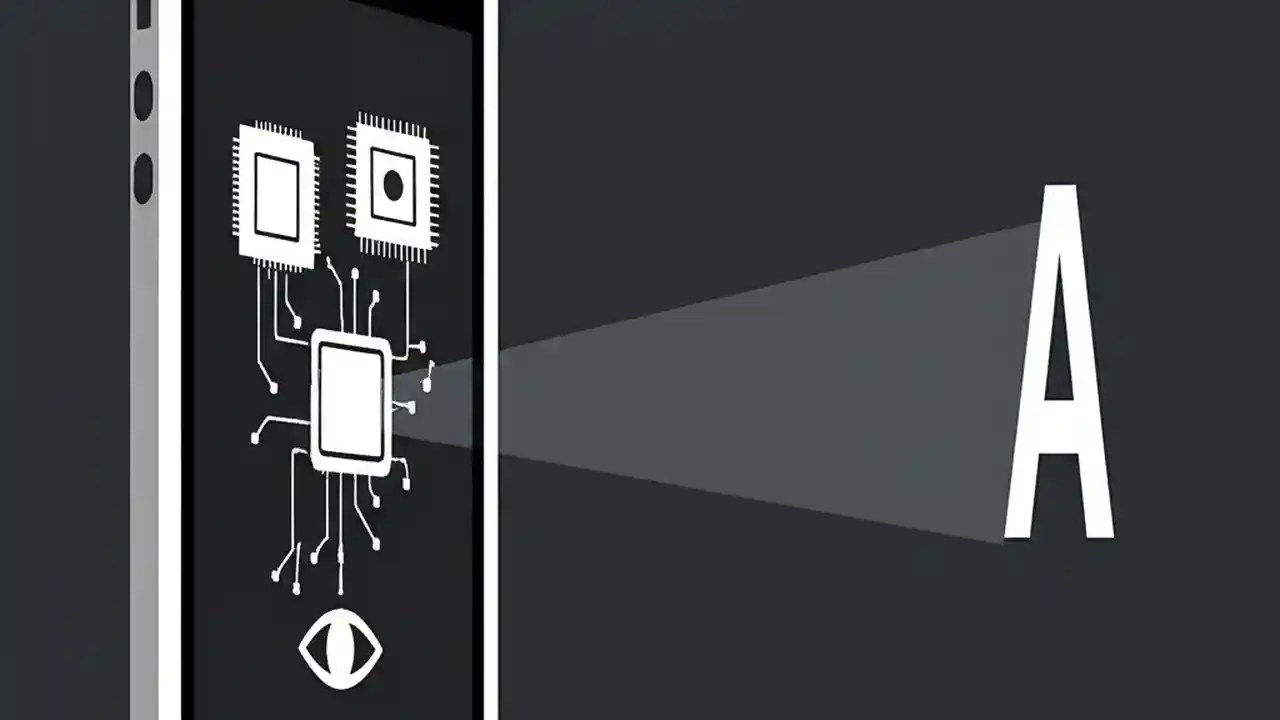 A