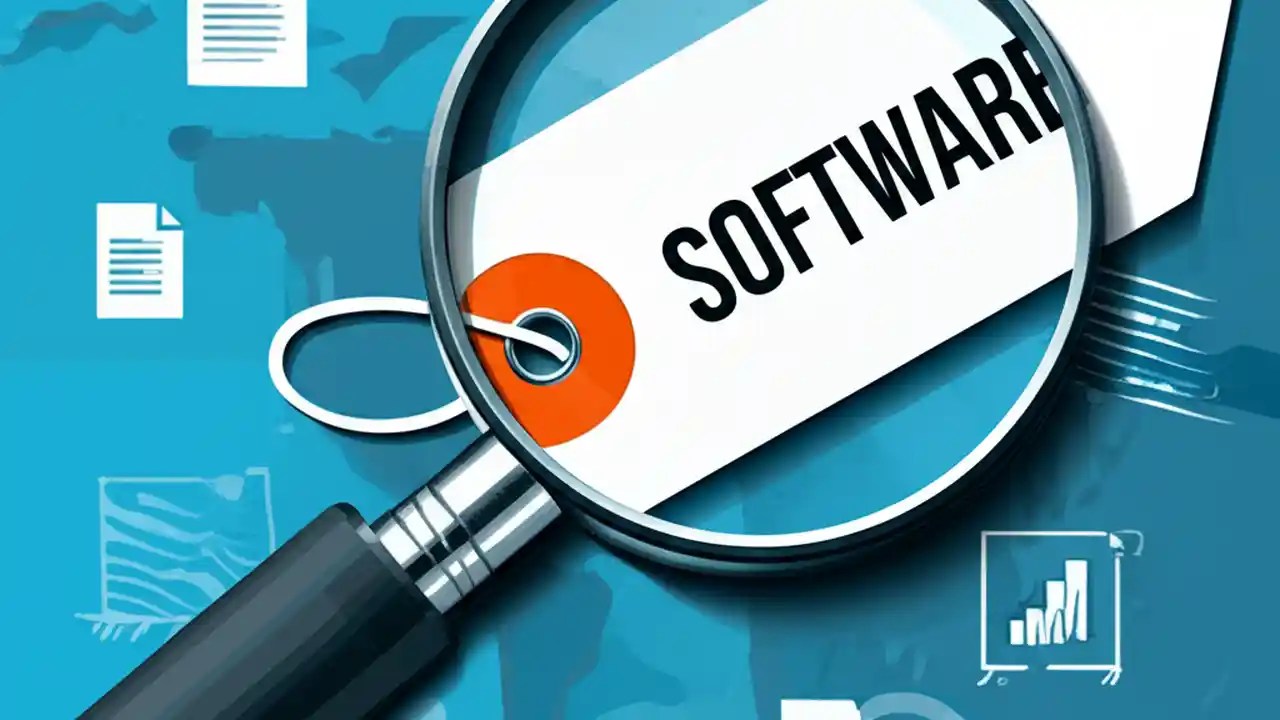 SOFTWARE