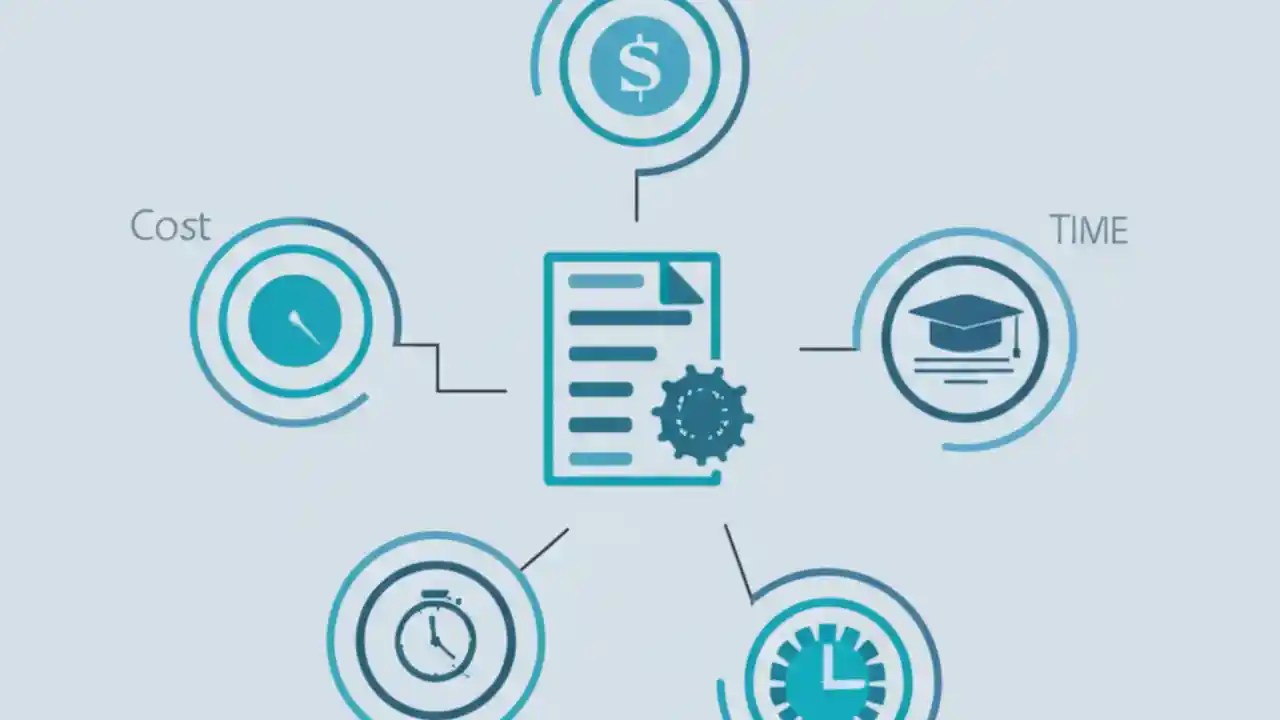 $

Cost

TIME