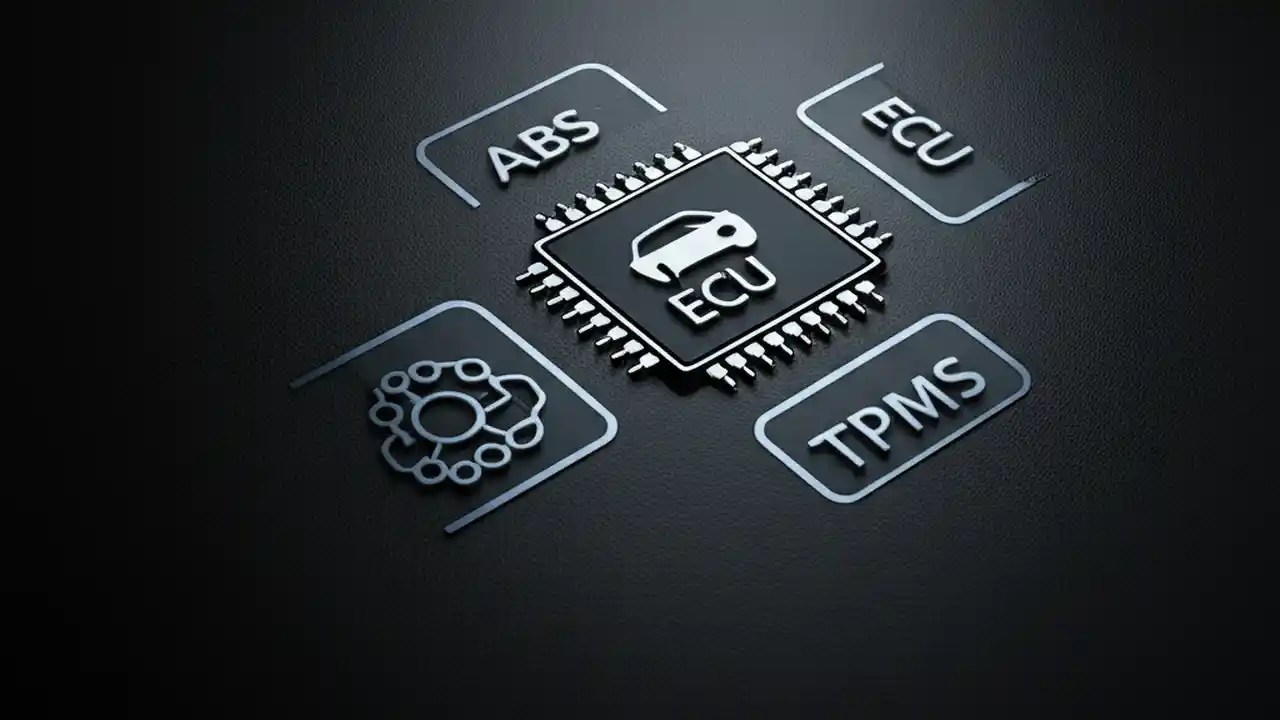 ABS

ECU

ECU

TPMS