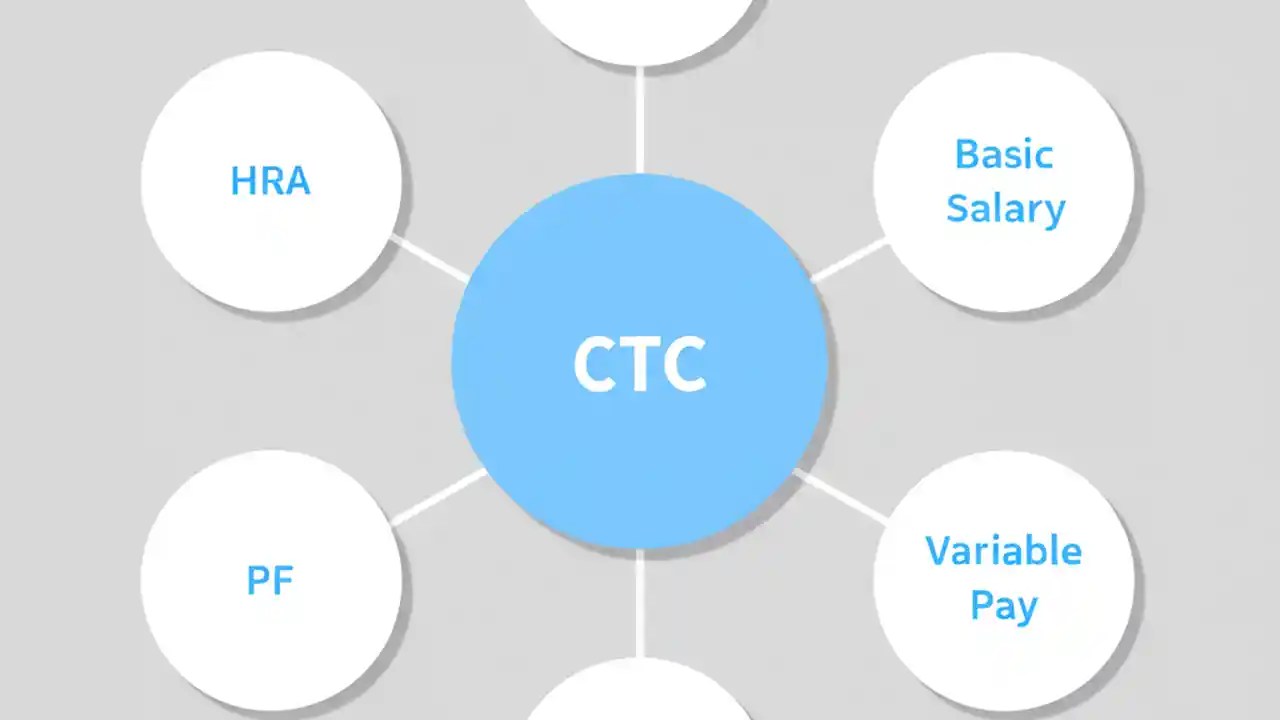 HRA

Basic Salary

CTC

PF

Variable Pay