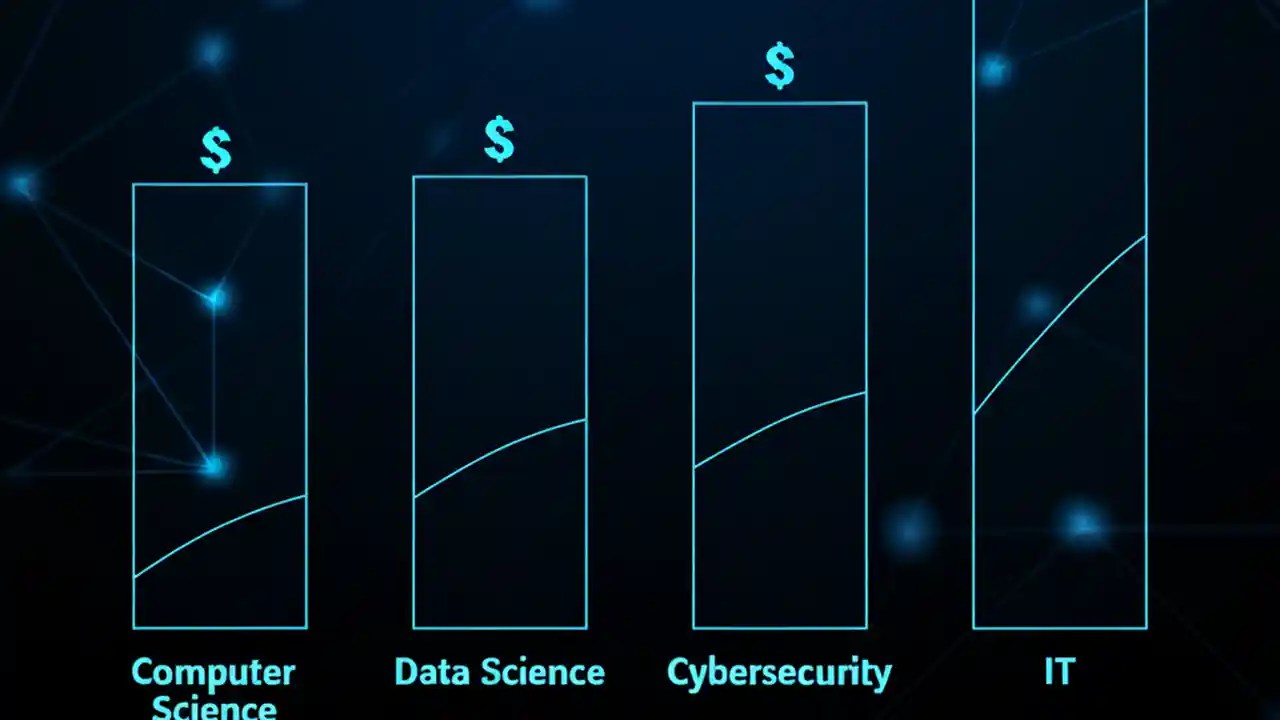 $

$

$

Computer Science

Data Science

Cybersecurity

IT