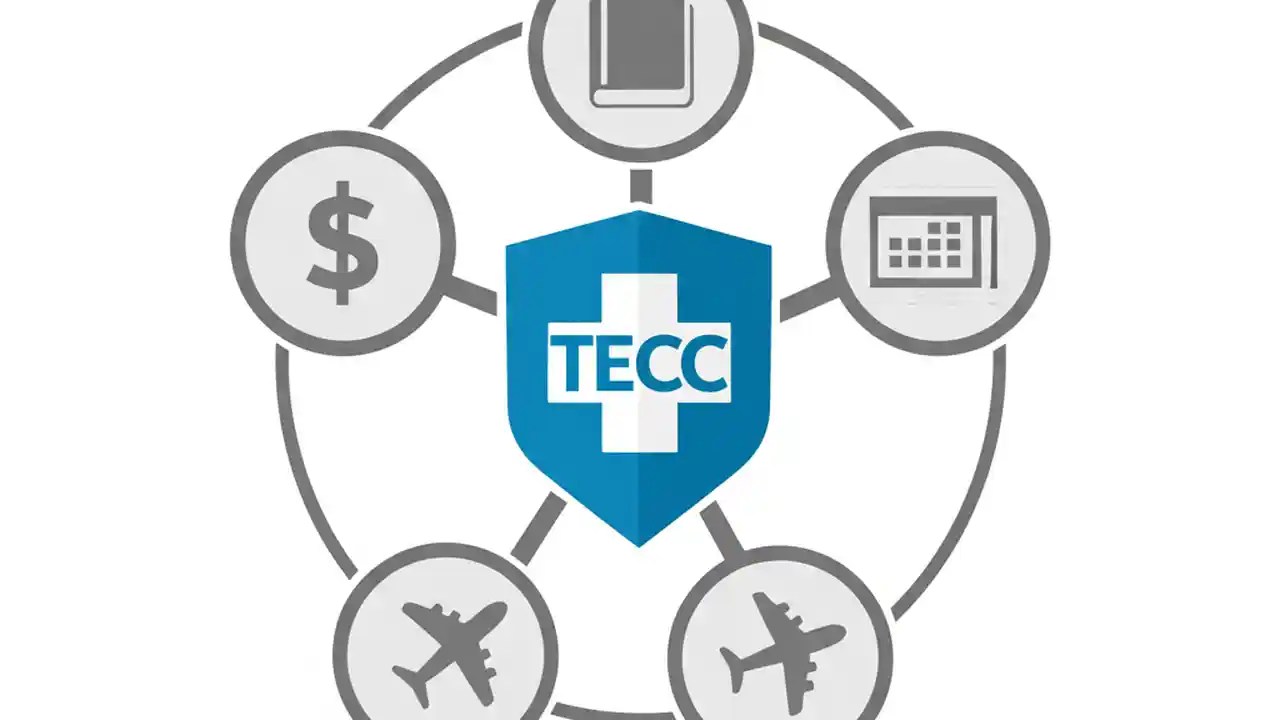 $

TECC