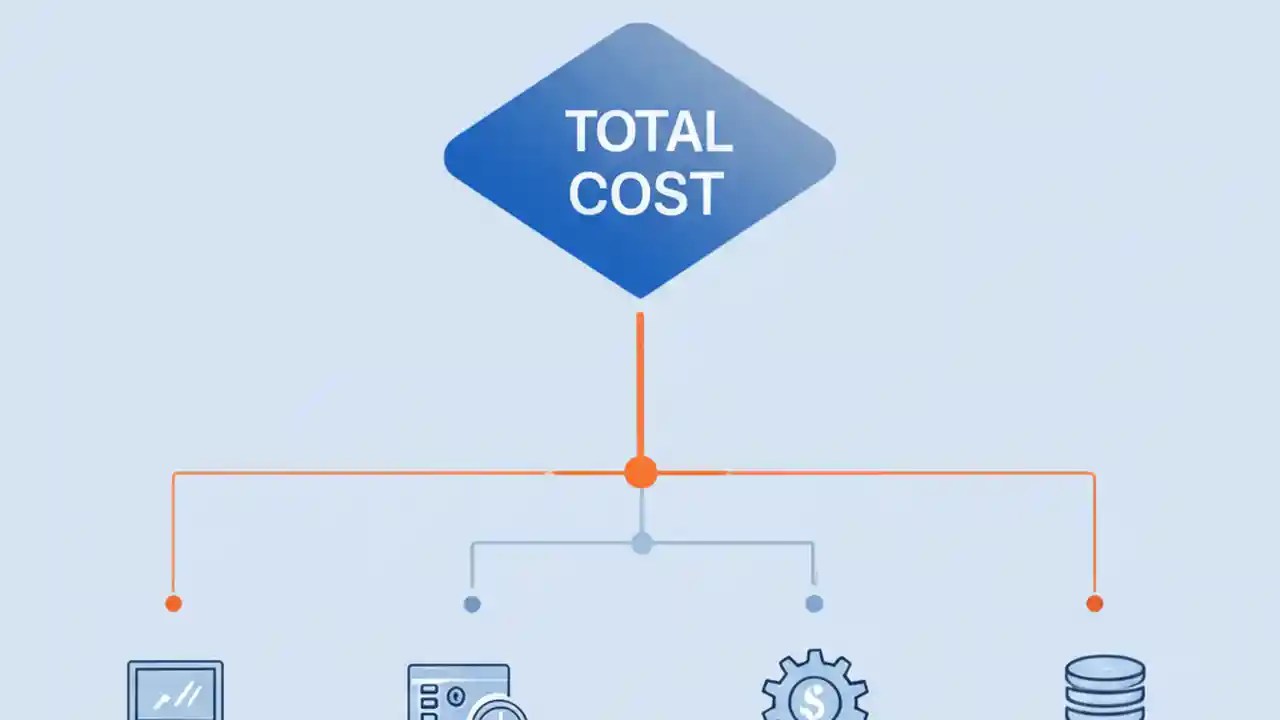 TOTAL COST