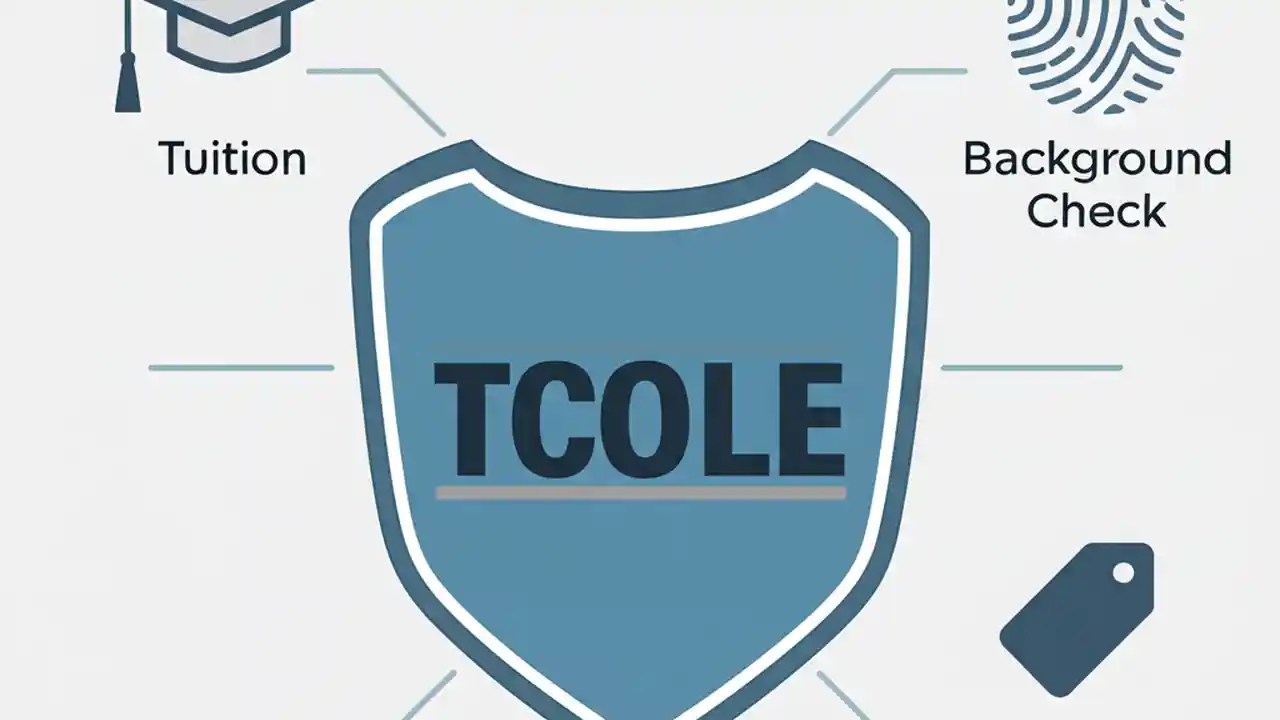 Tuition

Background Check

TCOLE