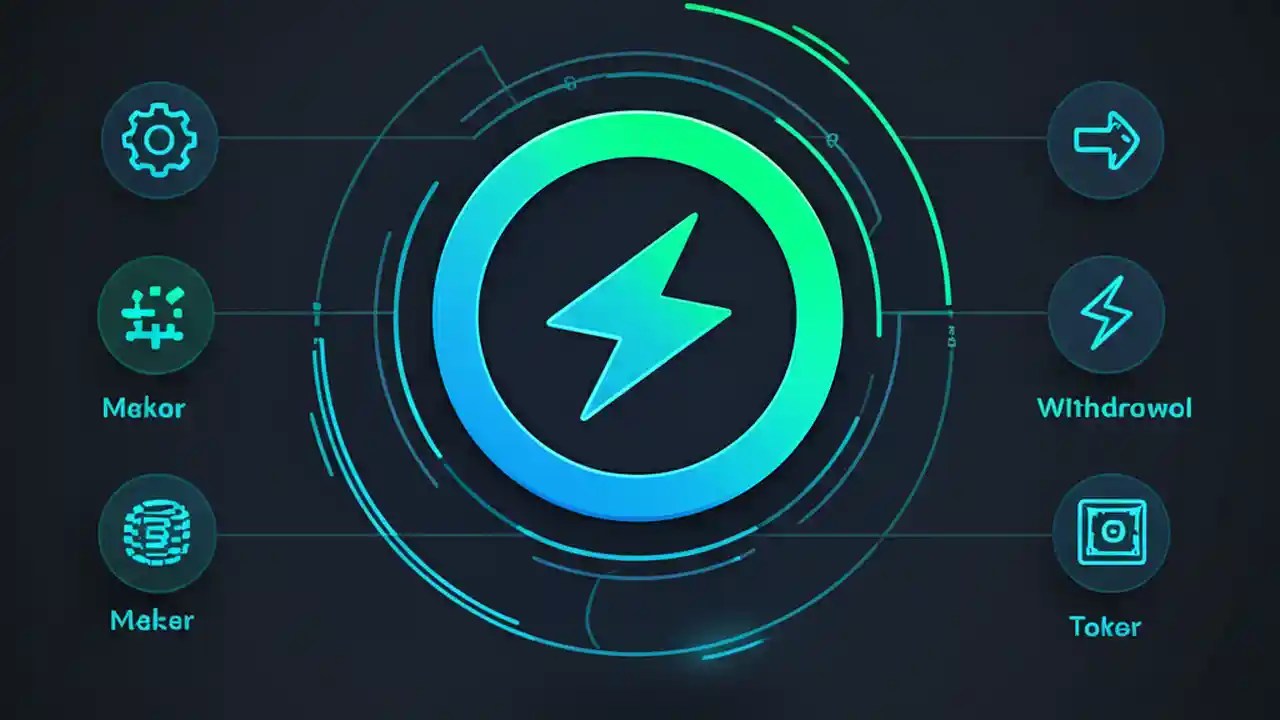 Mekor

Meker

Withdrowol

Toker