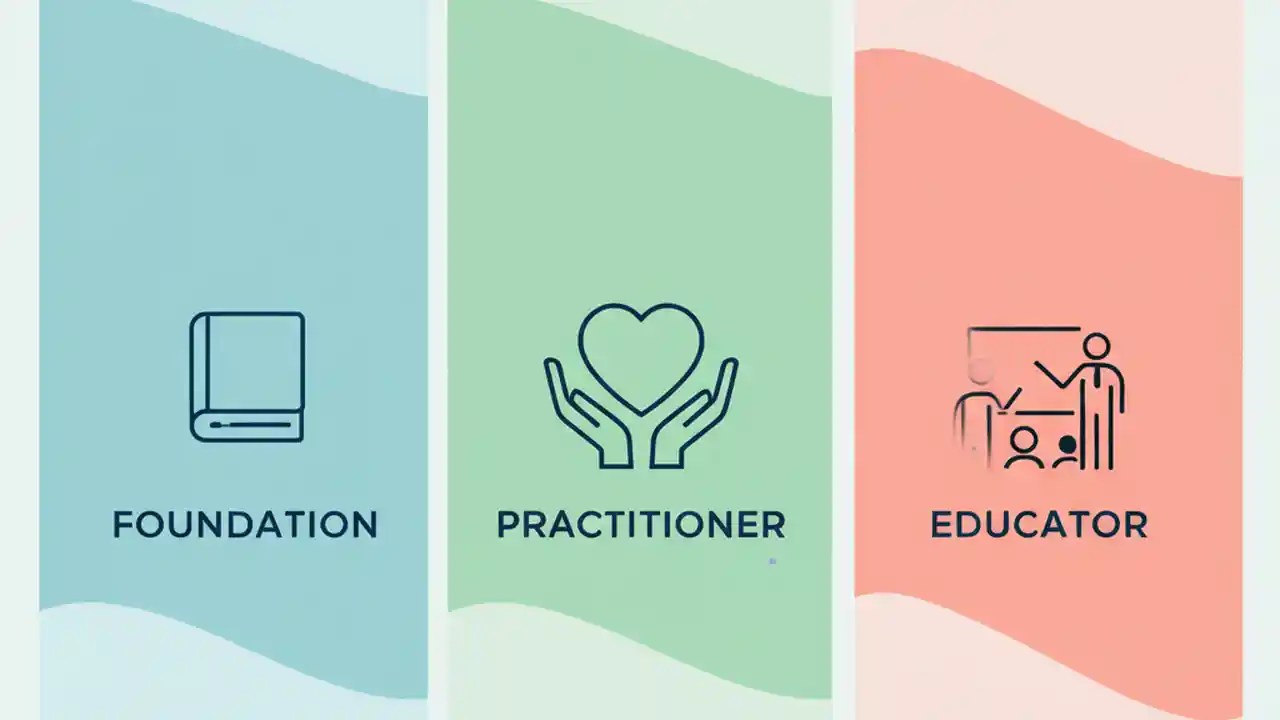 FOUNDATION

PRACTITIONER

EDUCATOR