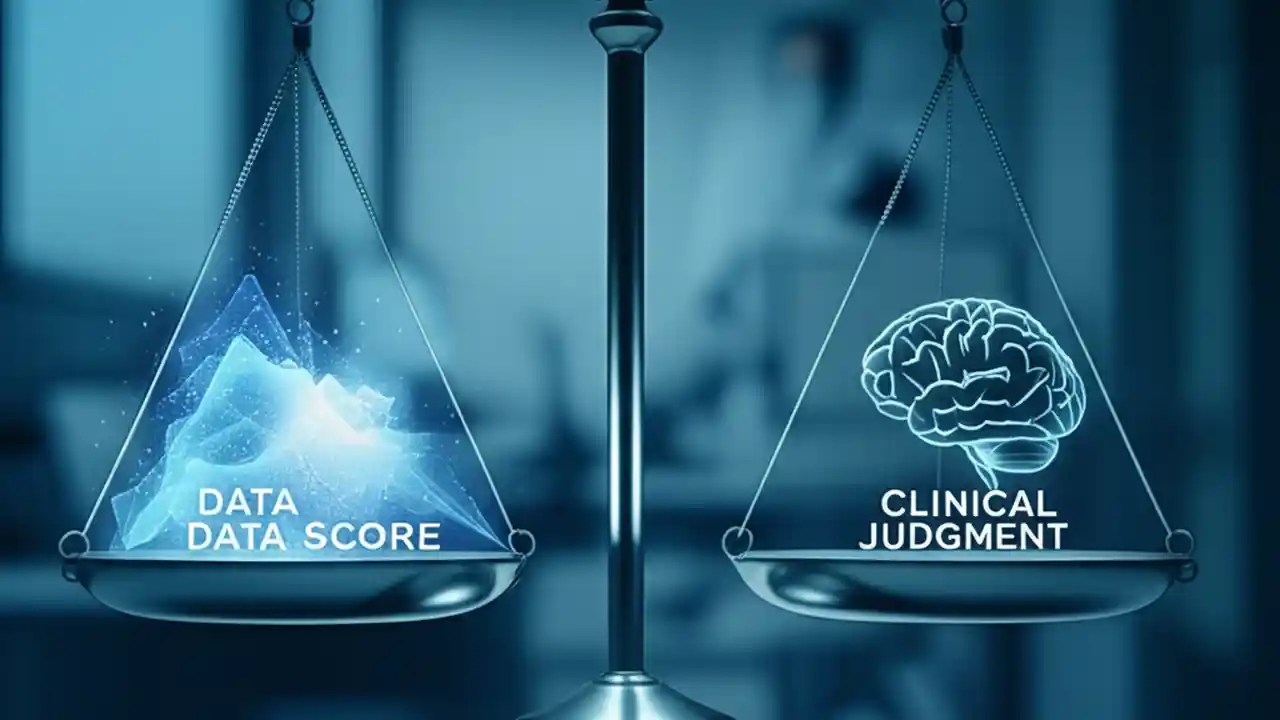 DATA
DATA SCORE

CLINICAL
JUDGMENT