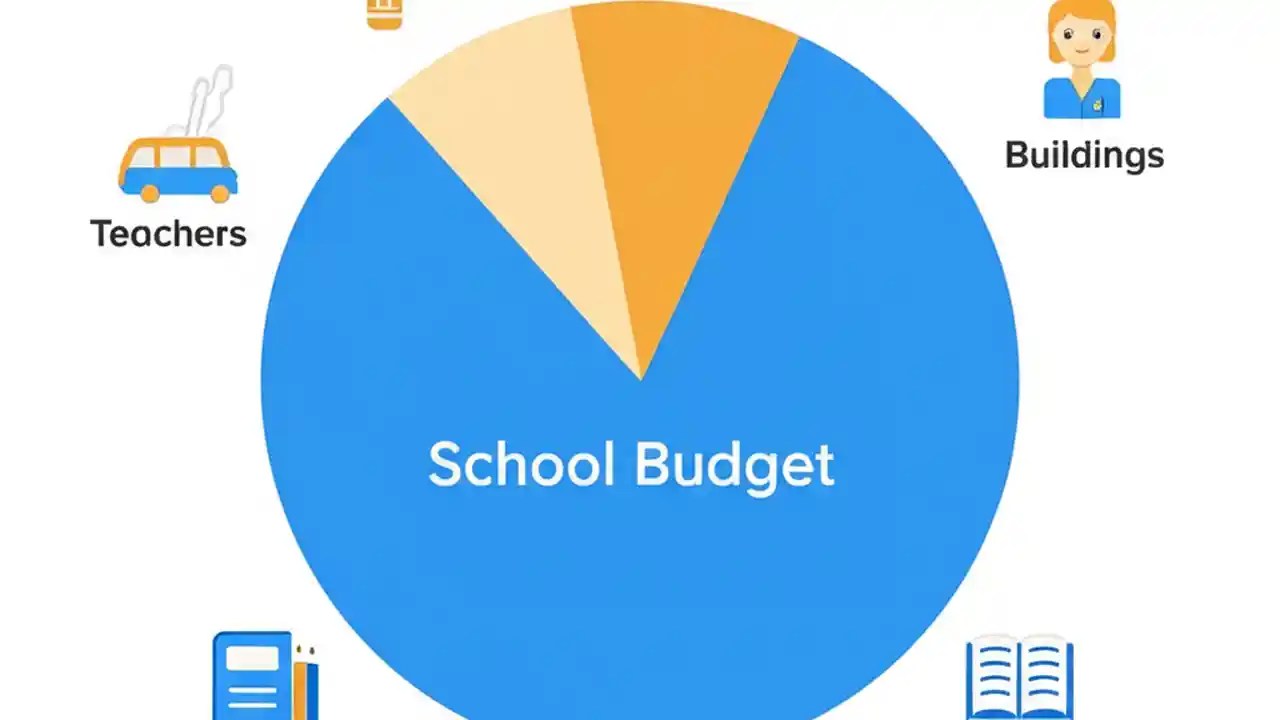 Teachers

Buildings

School Budget