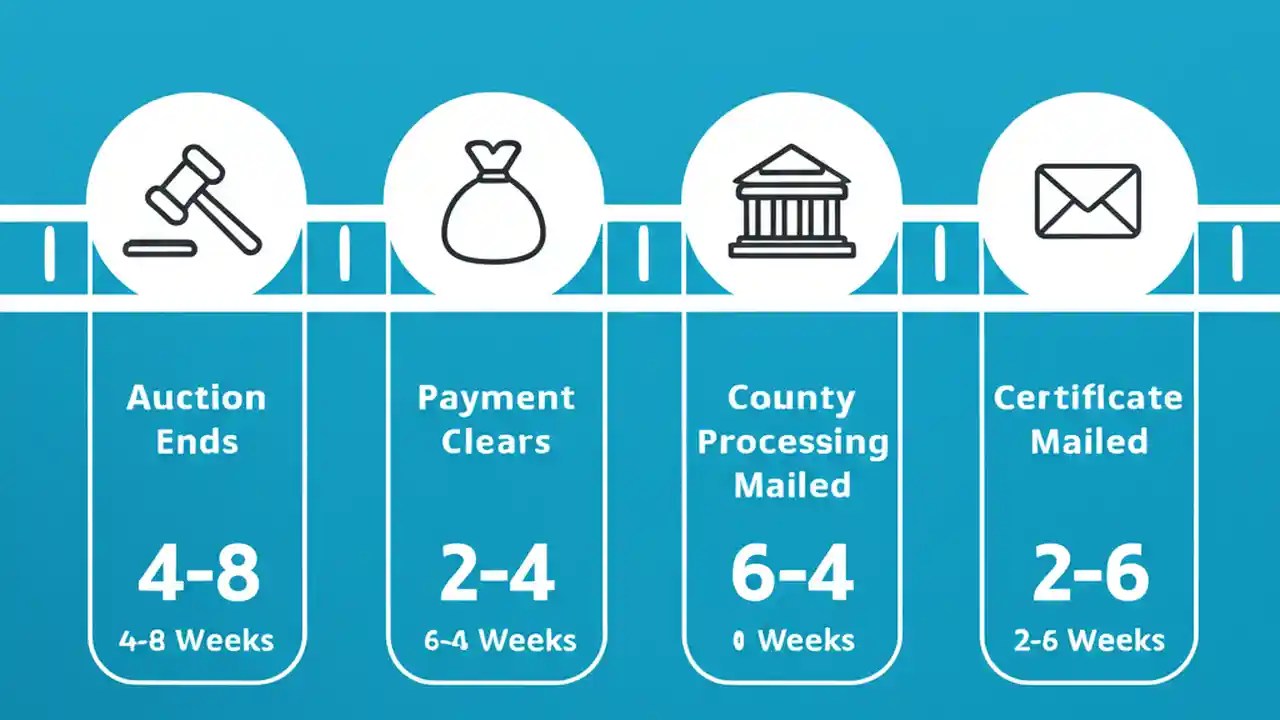 Auction Ends

4-8

4-8 Weeks

Payment Clears

2-4

6-4 Weeks

County Processing Mailed

6-4

0 Weeks

Certificate Mailed

2-6

2-6 Weeks