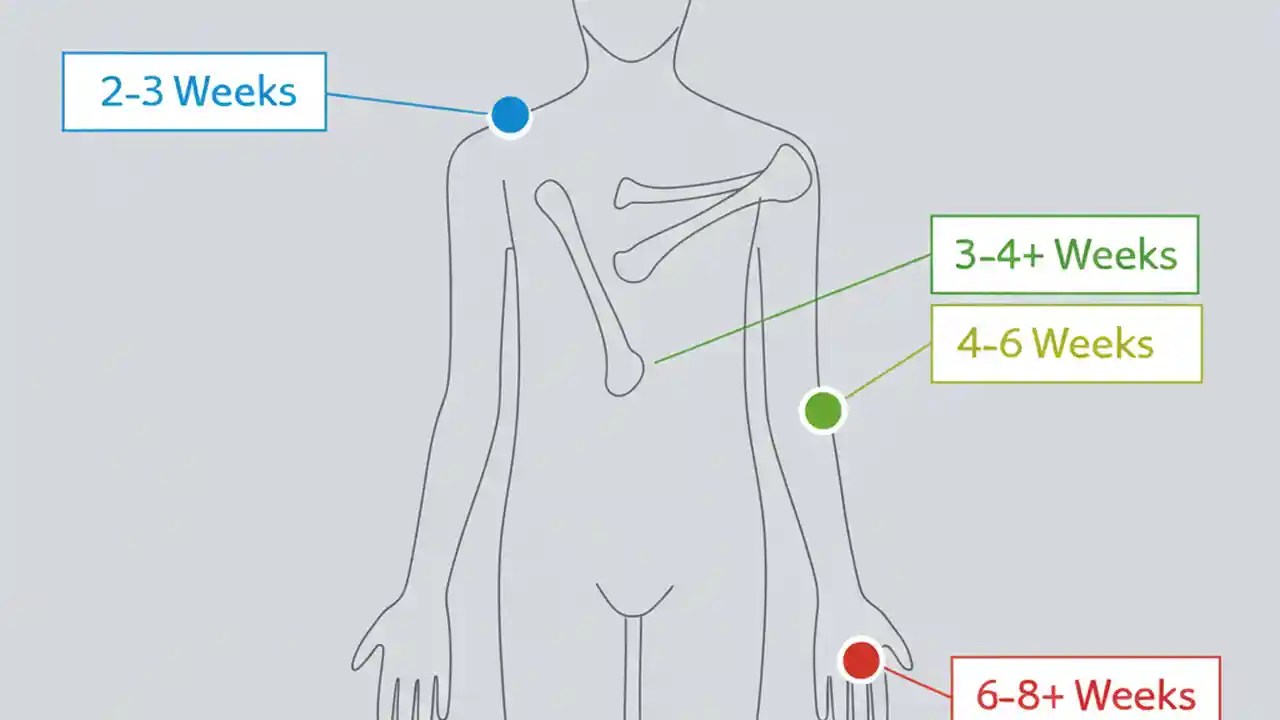 2-3 Weeks

3-4+ Weeks

4-6 Weeks

6-8+ Weeks