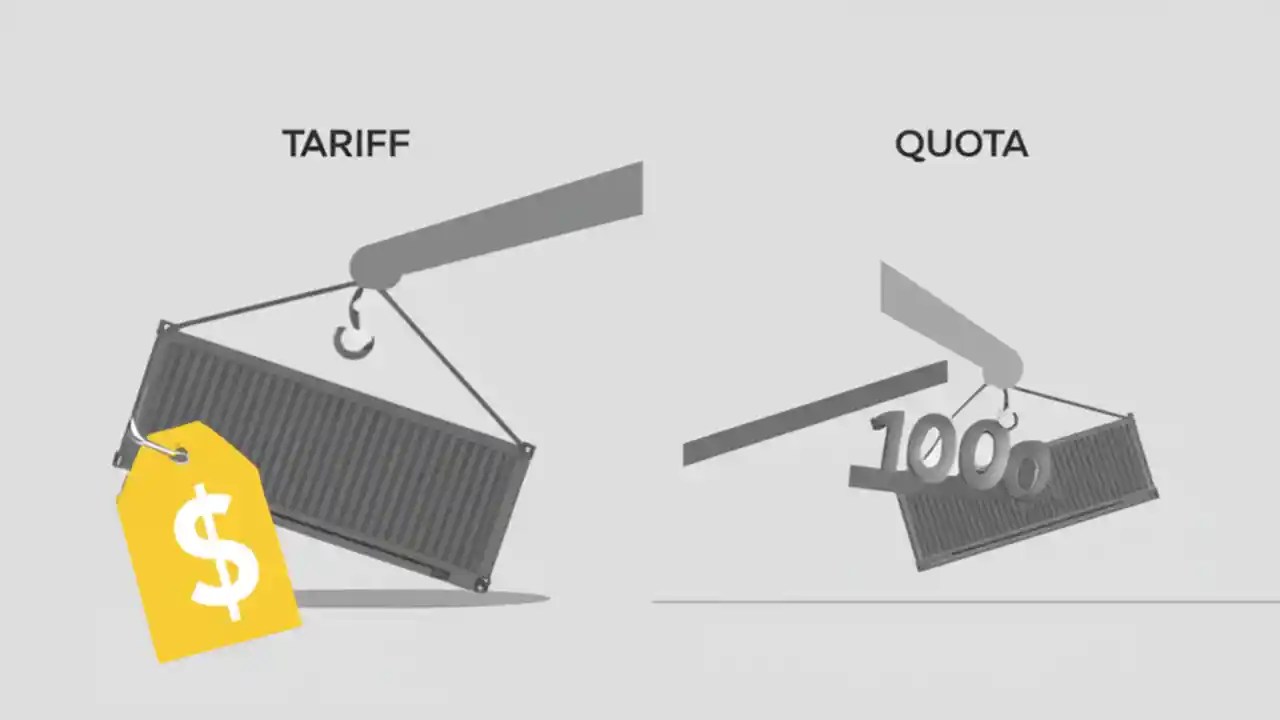 TARIFF

QUOTA

$

1000