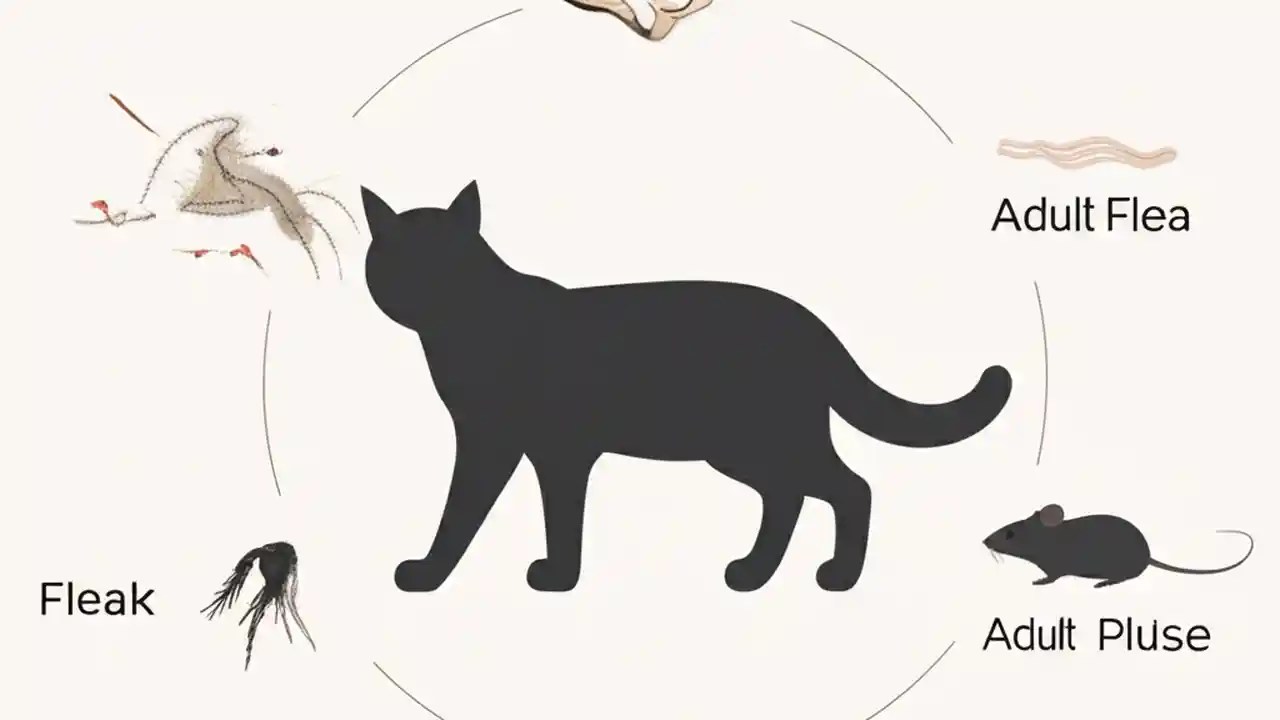 Adult Flea

Fleak

Adult Pluse