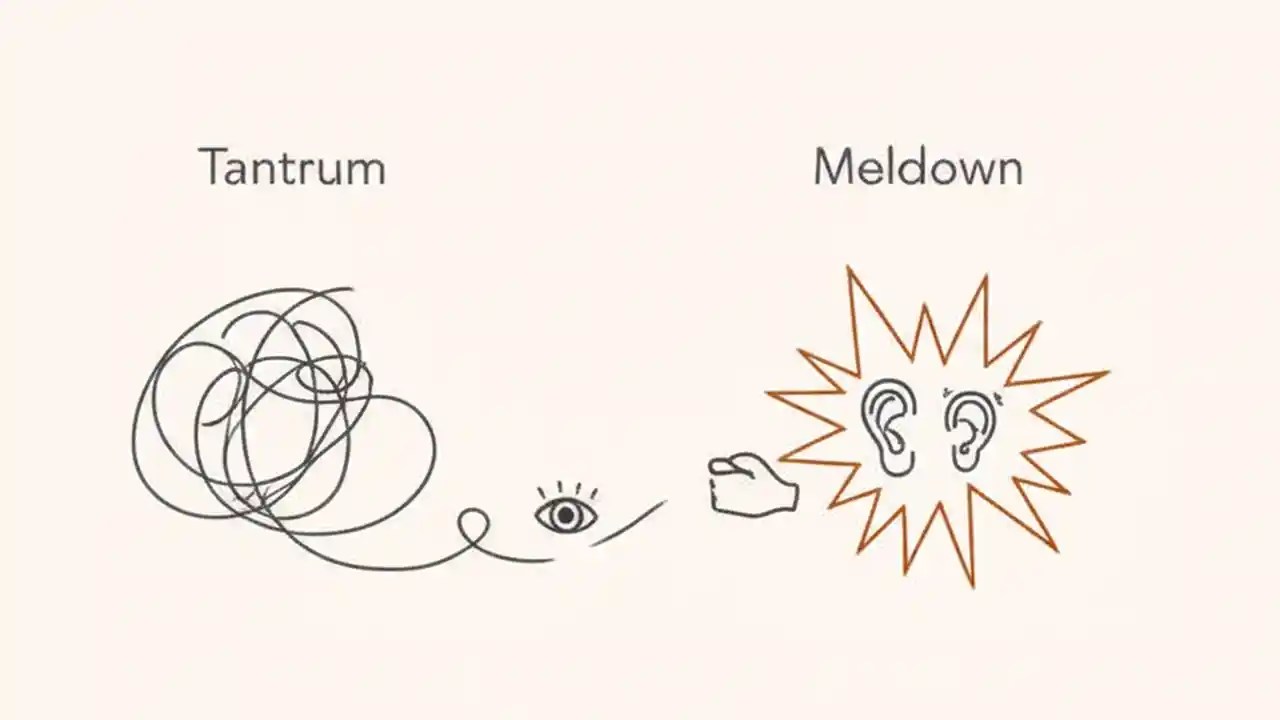 Tantrum

Meldown