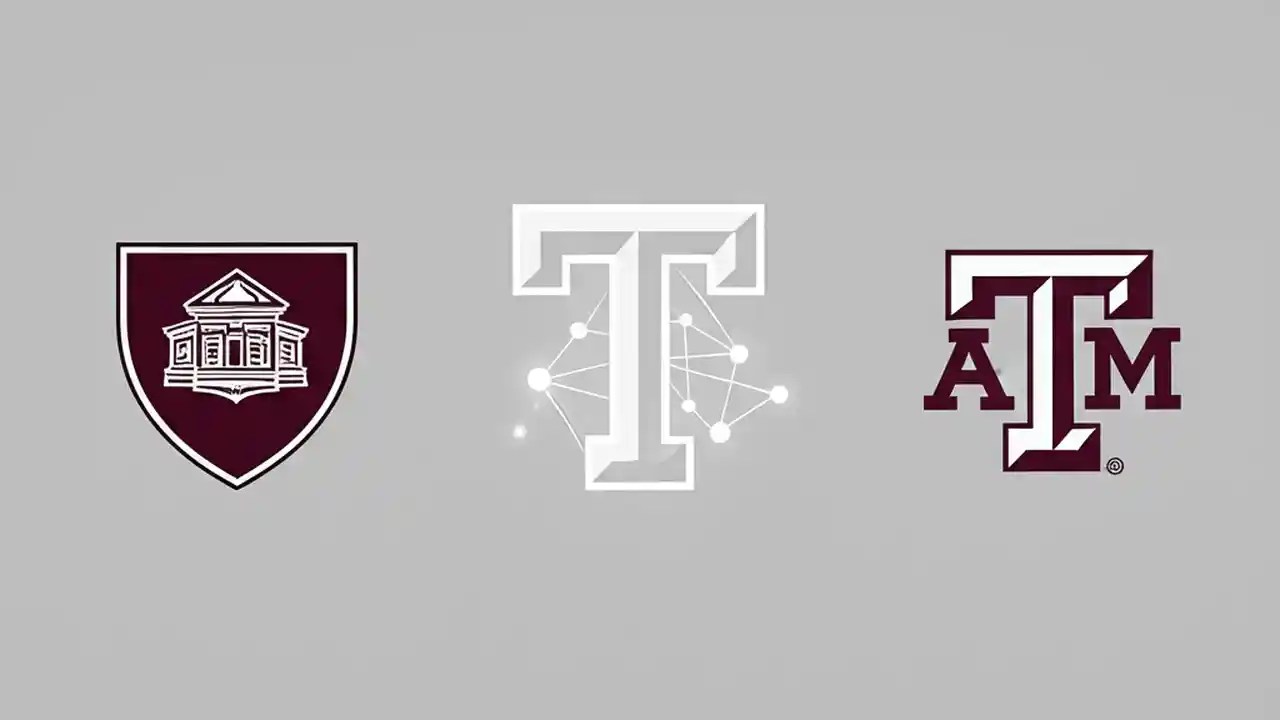 T

ATM