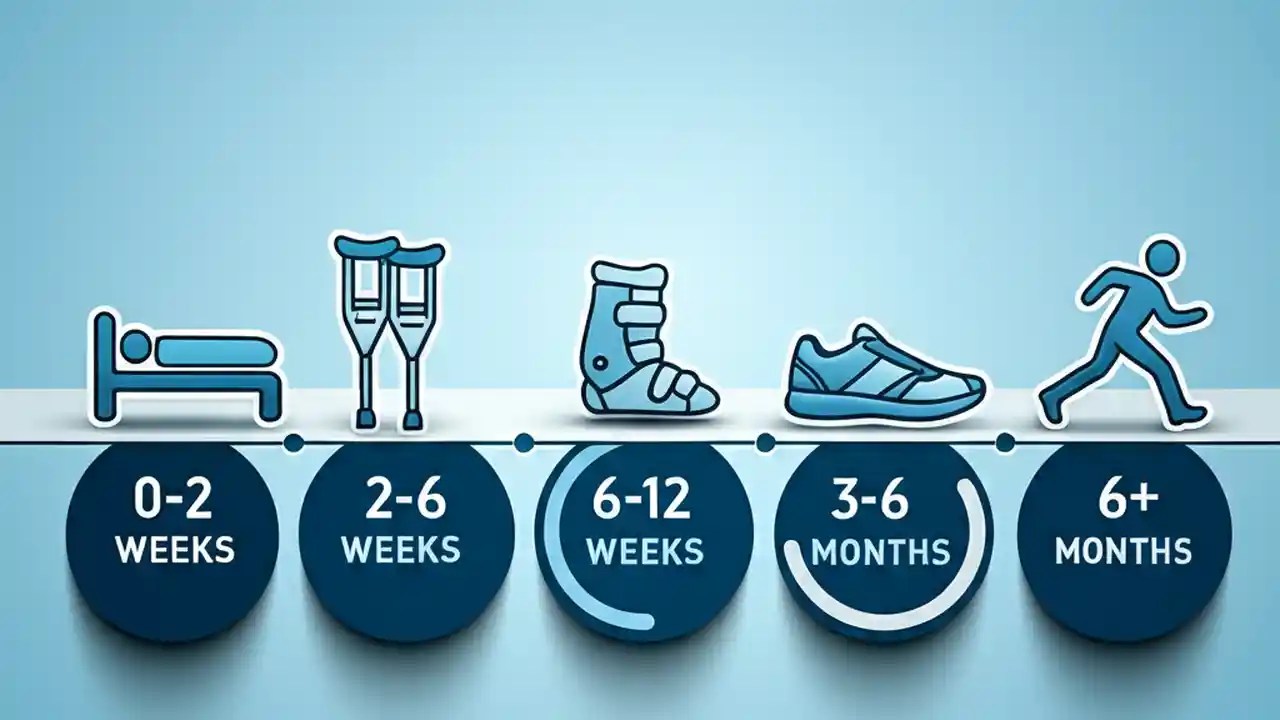 0-2 WEEKS

2-6 WEEKS

6-12 WEEKS

3-6 MONTHS

6+ MONTHS