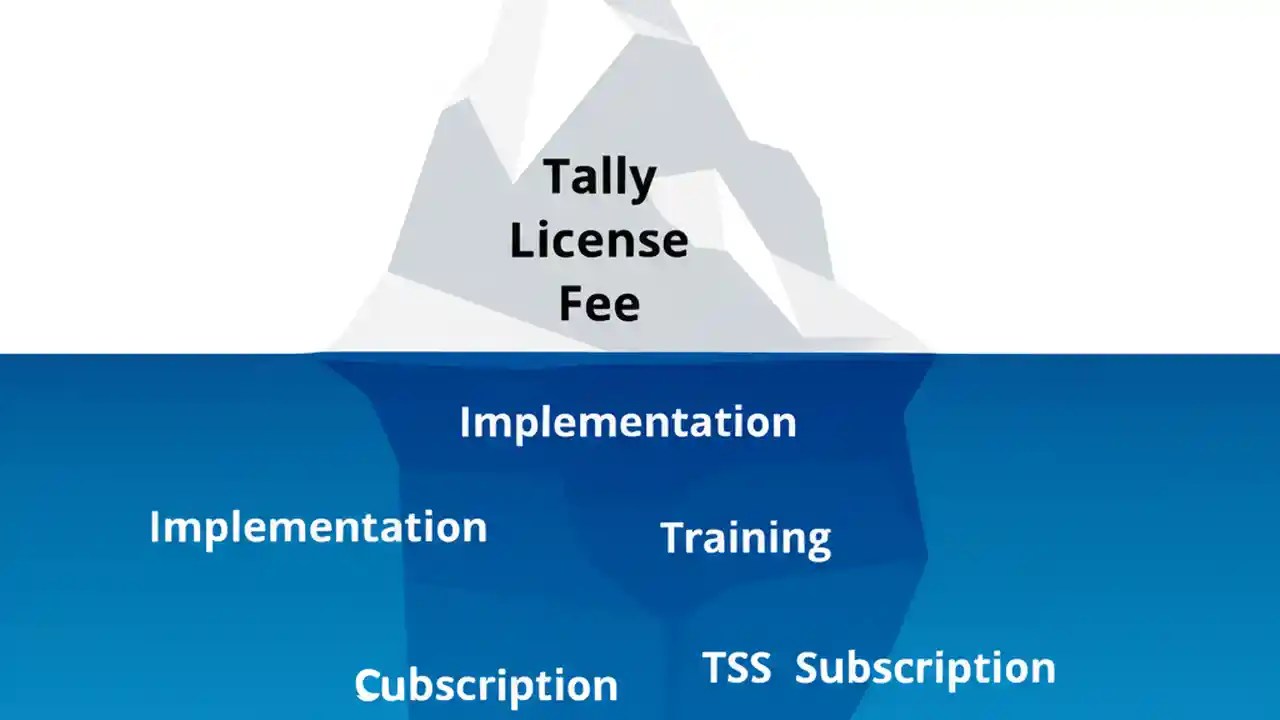 Tally License Fee

Implementation

Implementation

Training

Cubscription

TSS Subscription