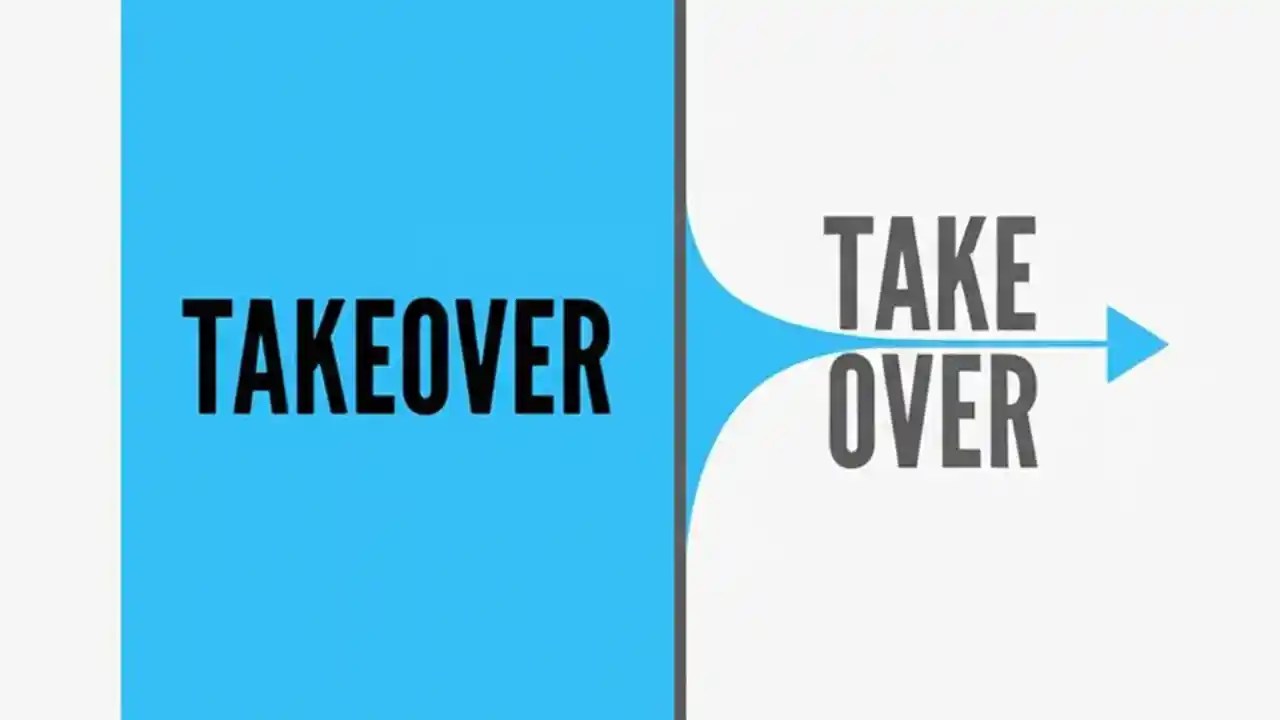 TAKEOVER

TAKE
OVER