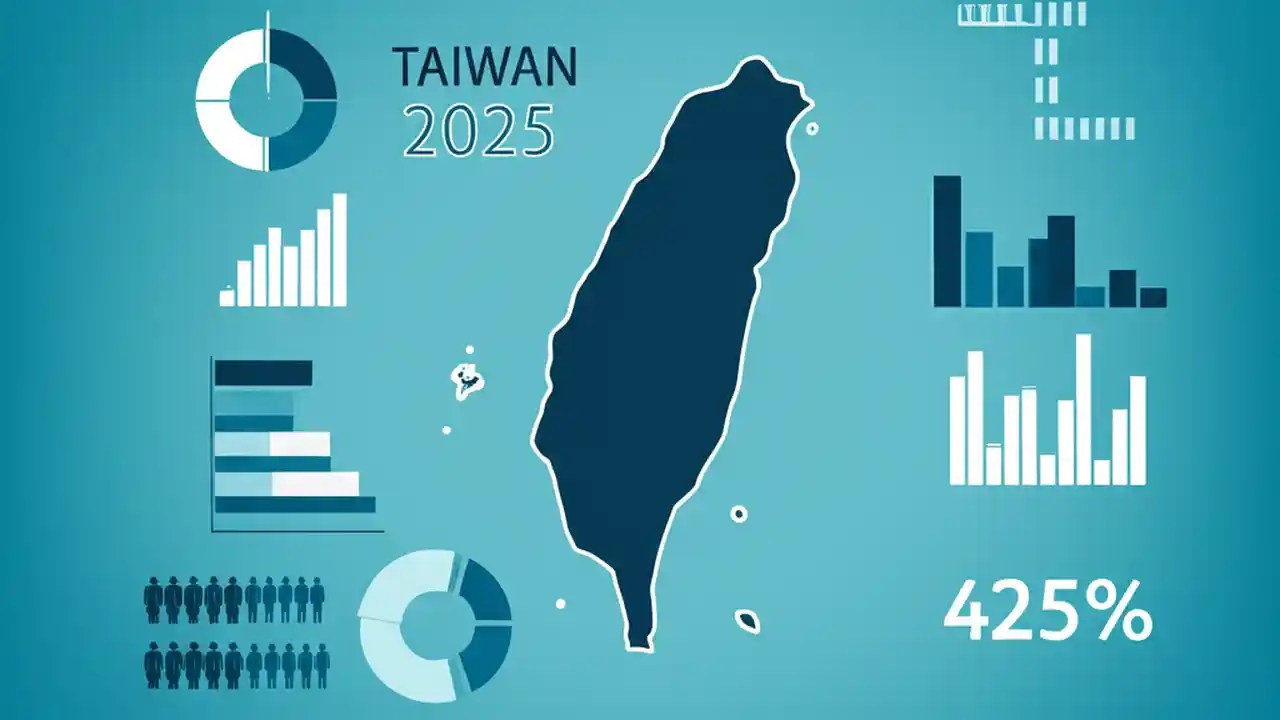 TAIWAN
2025

425%