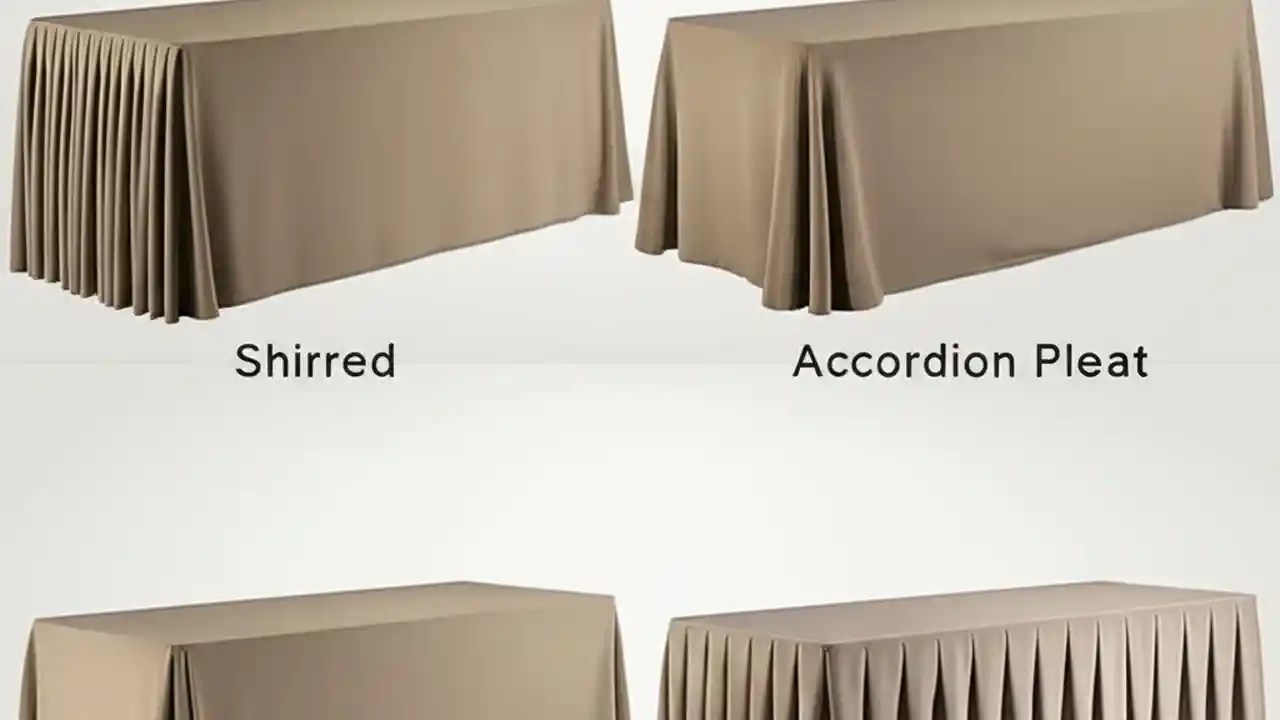 Shirred

Accordion Pleat