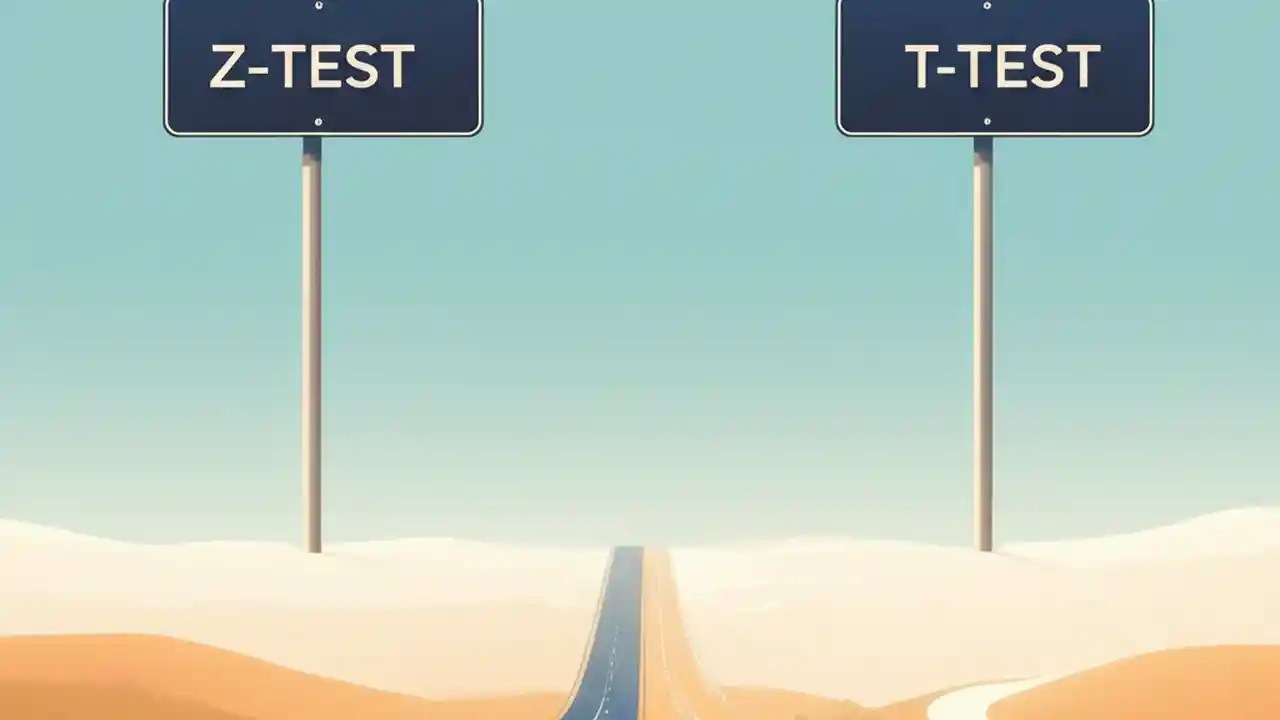 Z-TEST

T-TEST