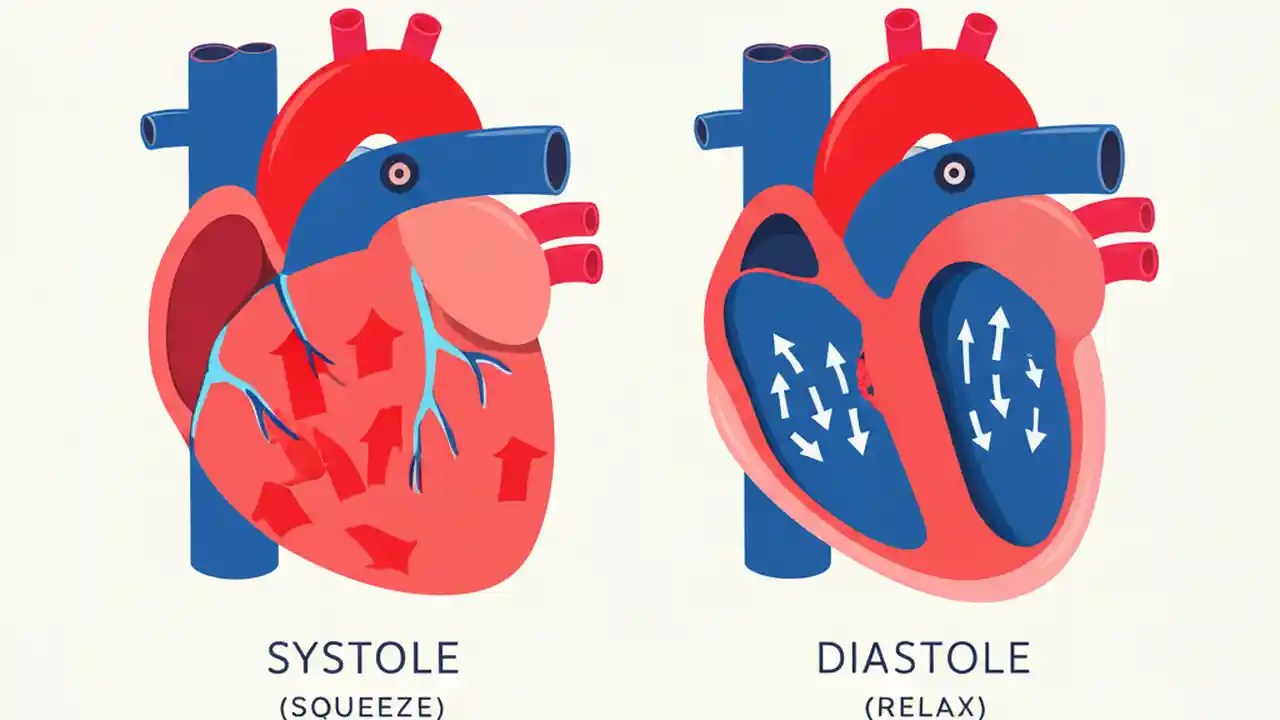 SYSTOLE
(SQUEEZE)

DIASTOLE
(RELAX)