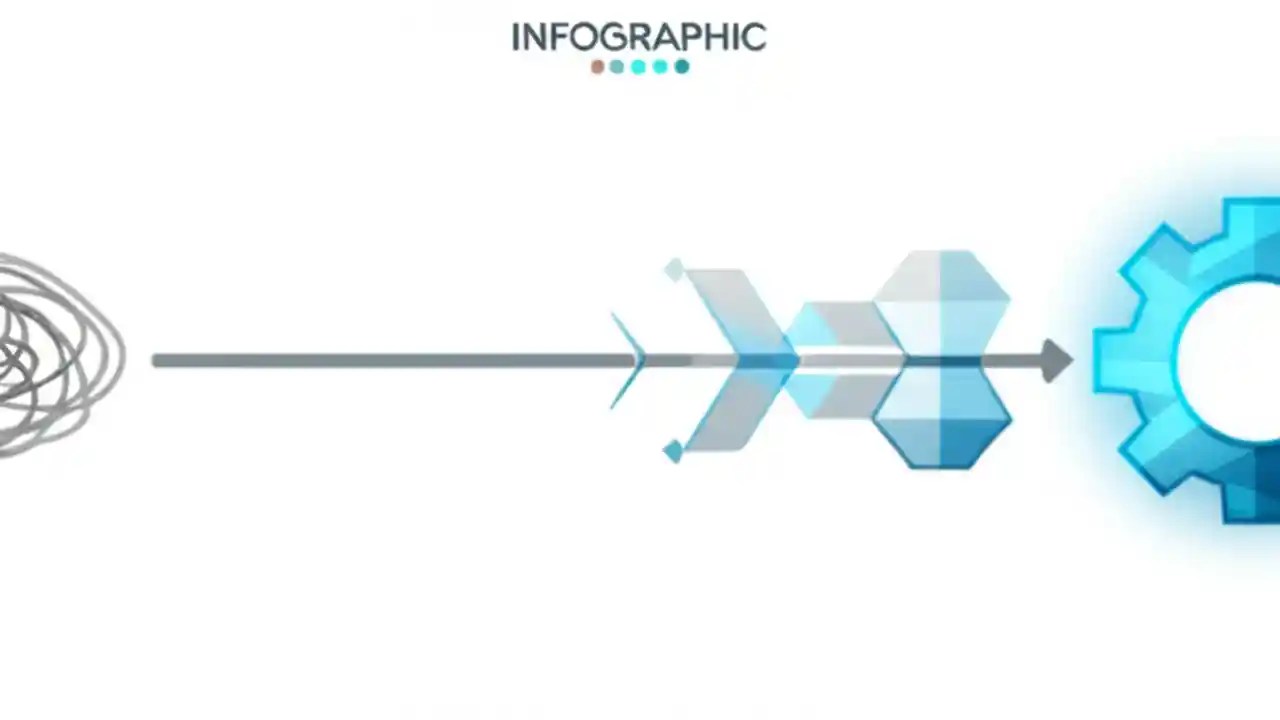 INFOGRAPHIC