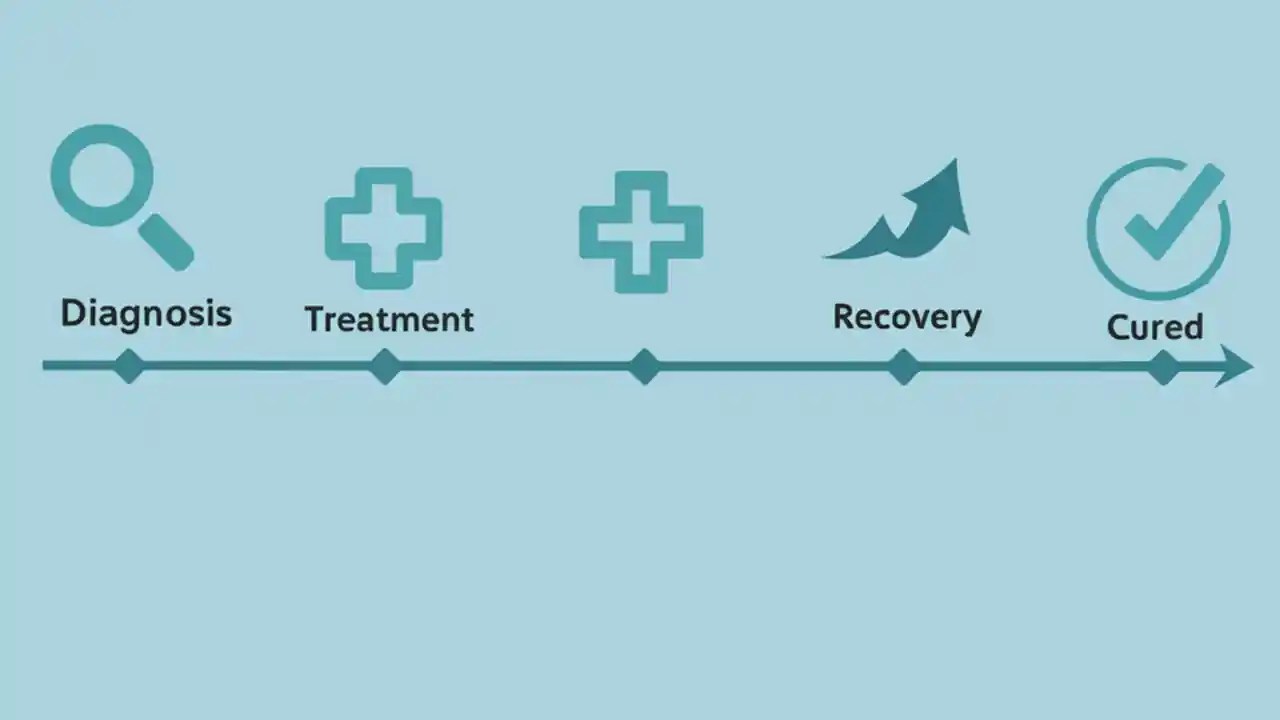 Diagnosis

Treatment

Recovery

Cured