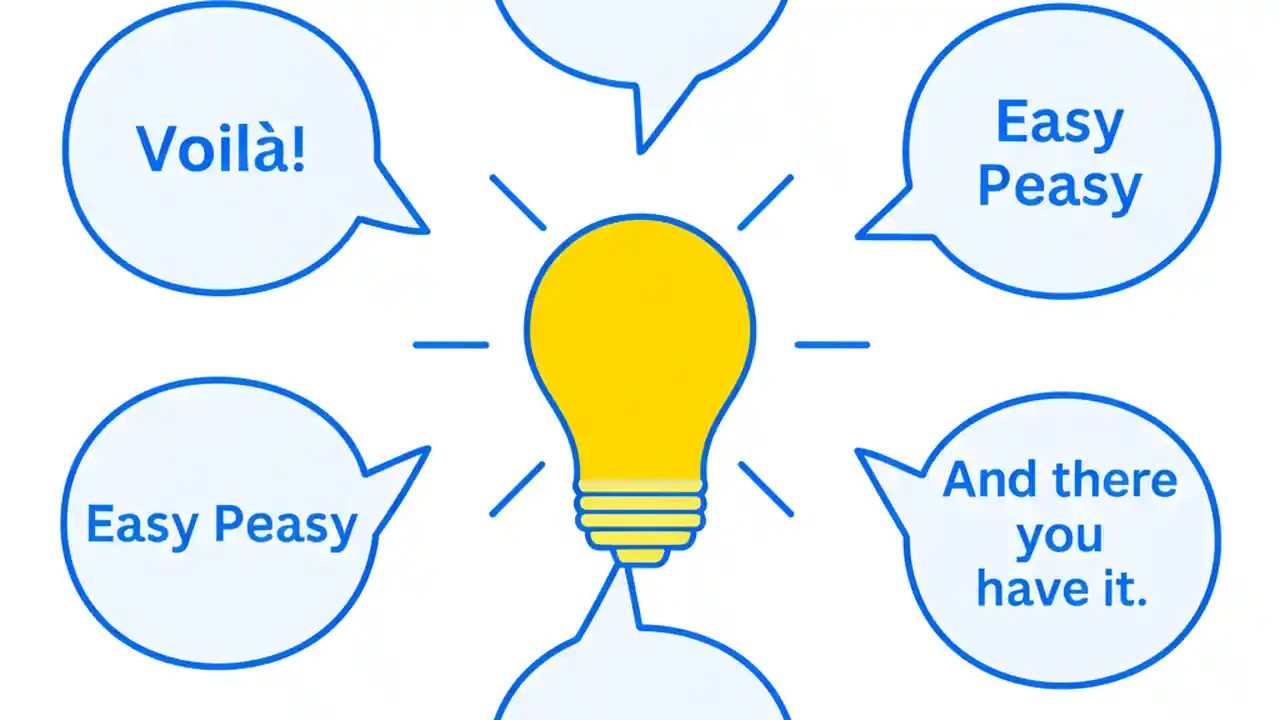 Voilà!

Easy Peasy

Easy Peasy

And there you have it.