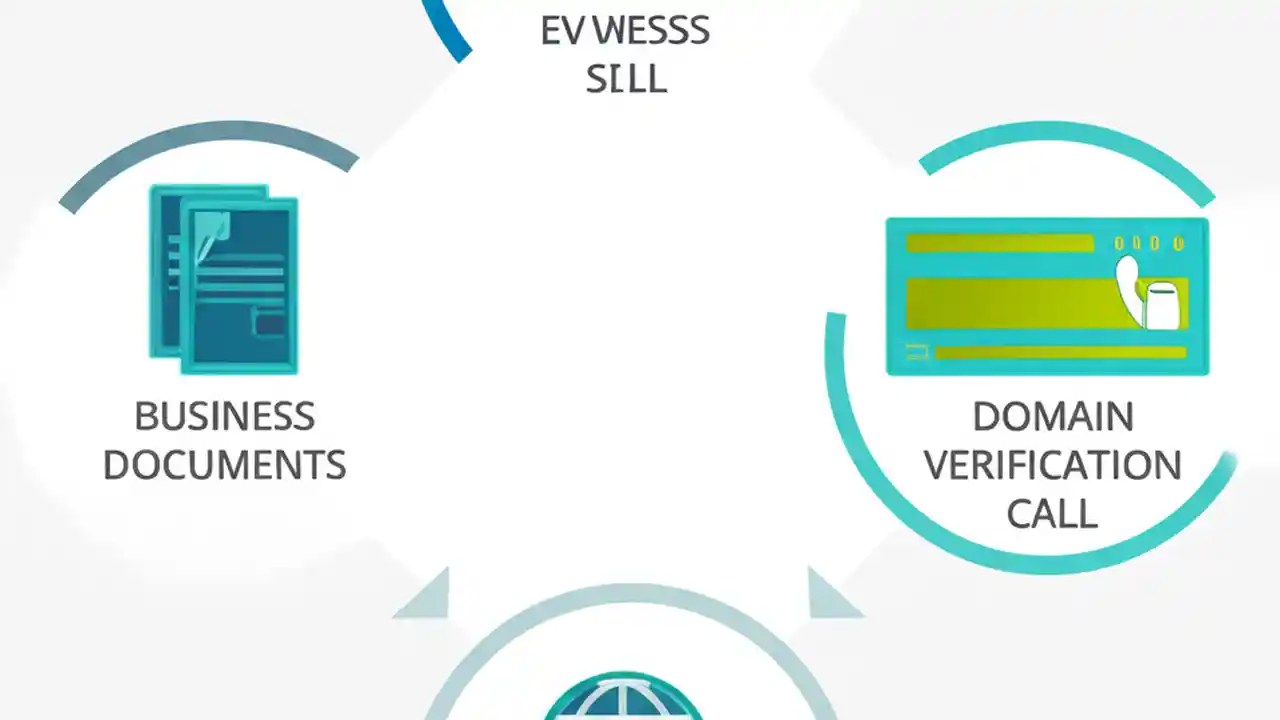 EV WESSS
SILL

BUSINESS DOCUMENTS

DOMAIN VERIFICATION CALL