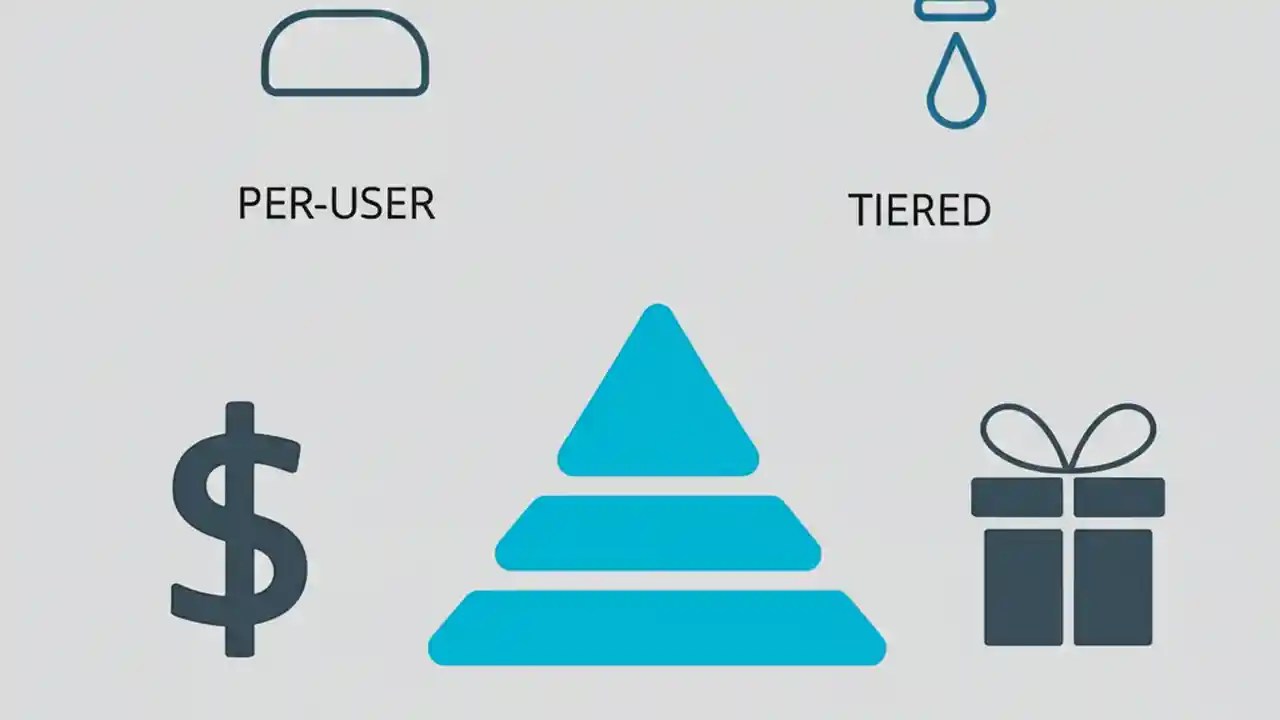 PER-USER

TIERED

$