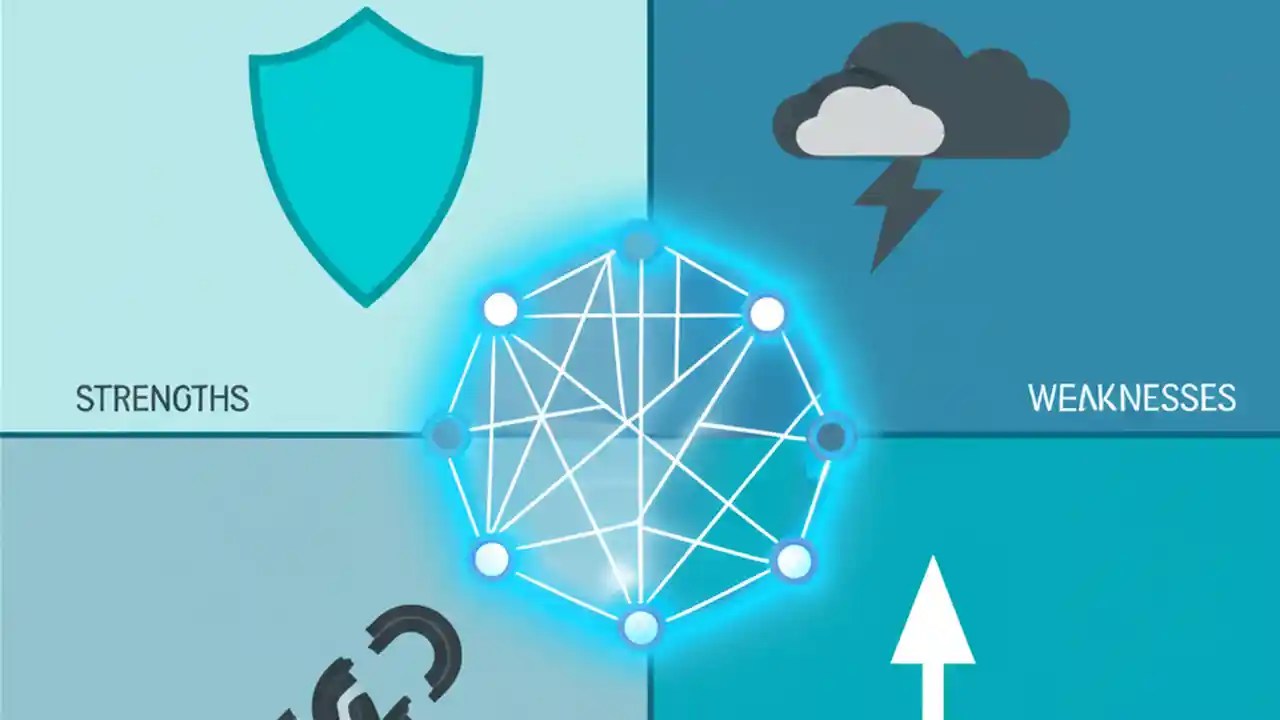 STRENGTHS

WEAKNESSES