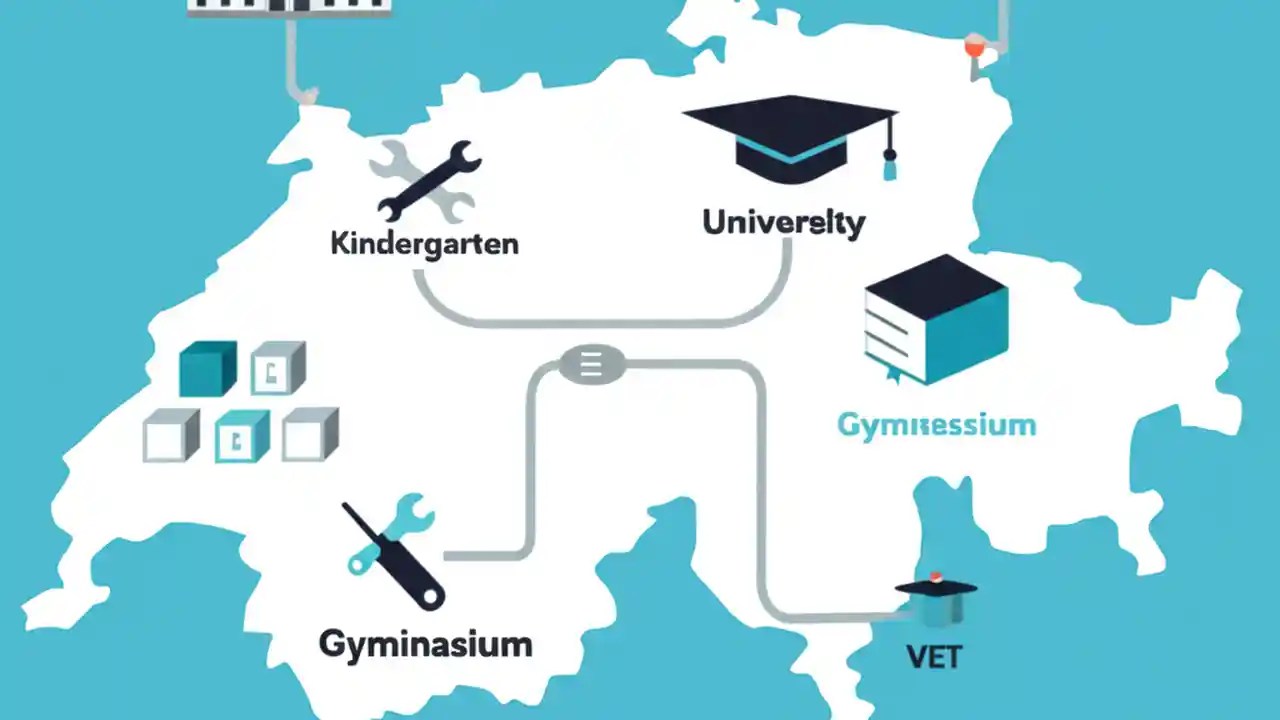 Kindergarten

Univerelty

Gymisessium

Gyminasium

VET