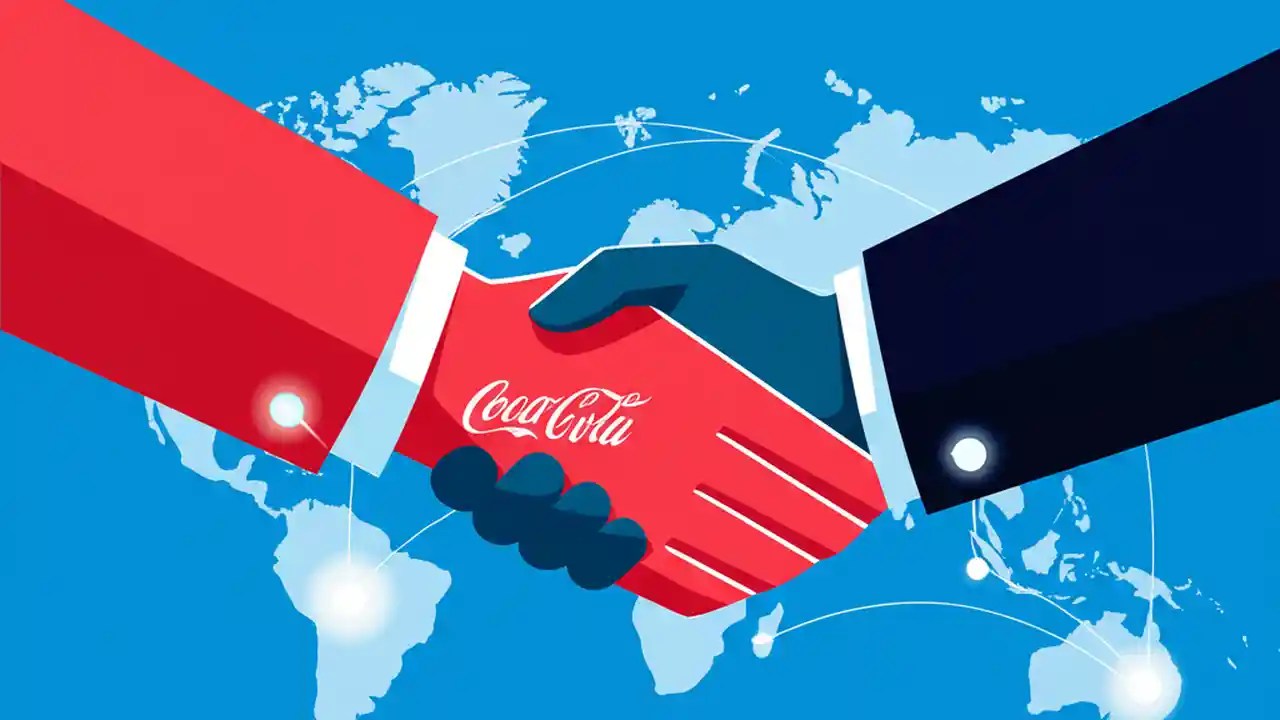 Coca-Cola