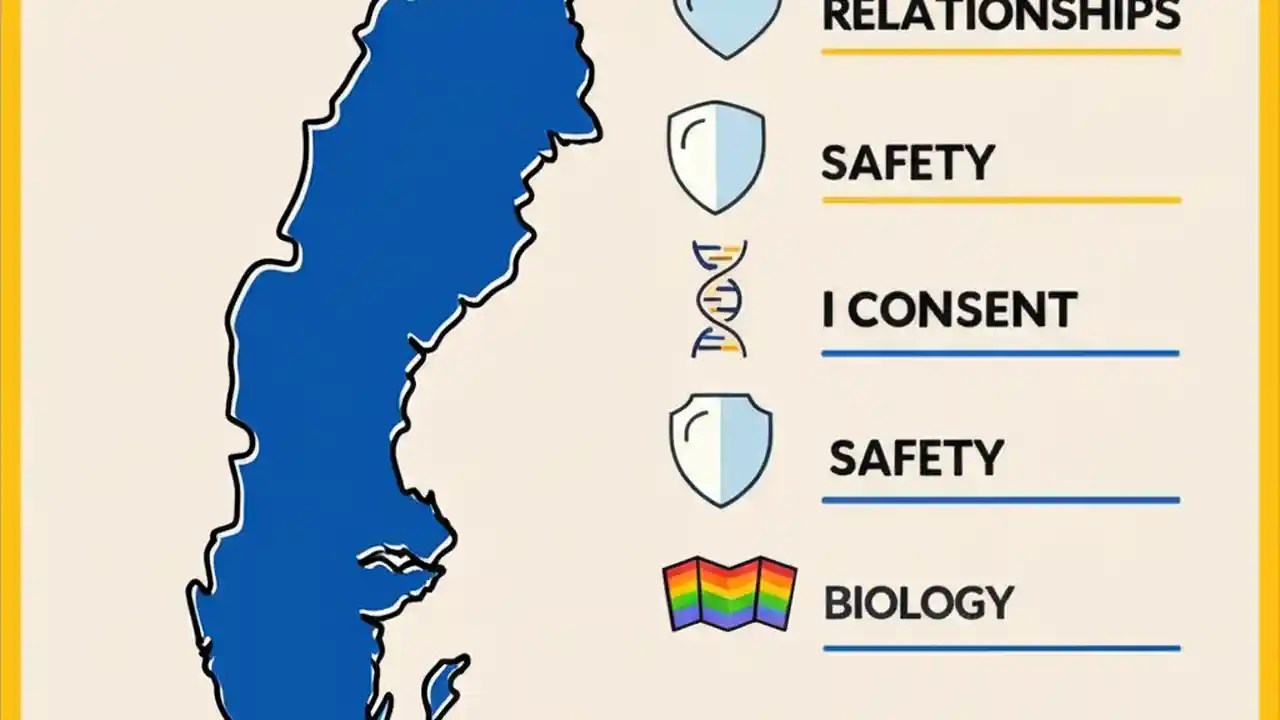 RELATIONSHIPS

SAFETY

I CONSENT

SAFETY

BIOLOGY