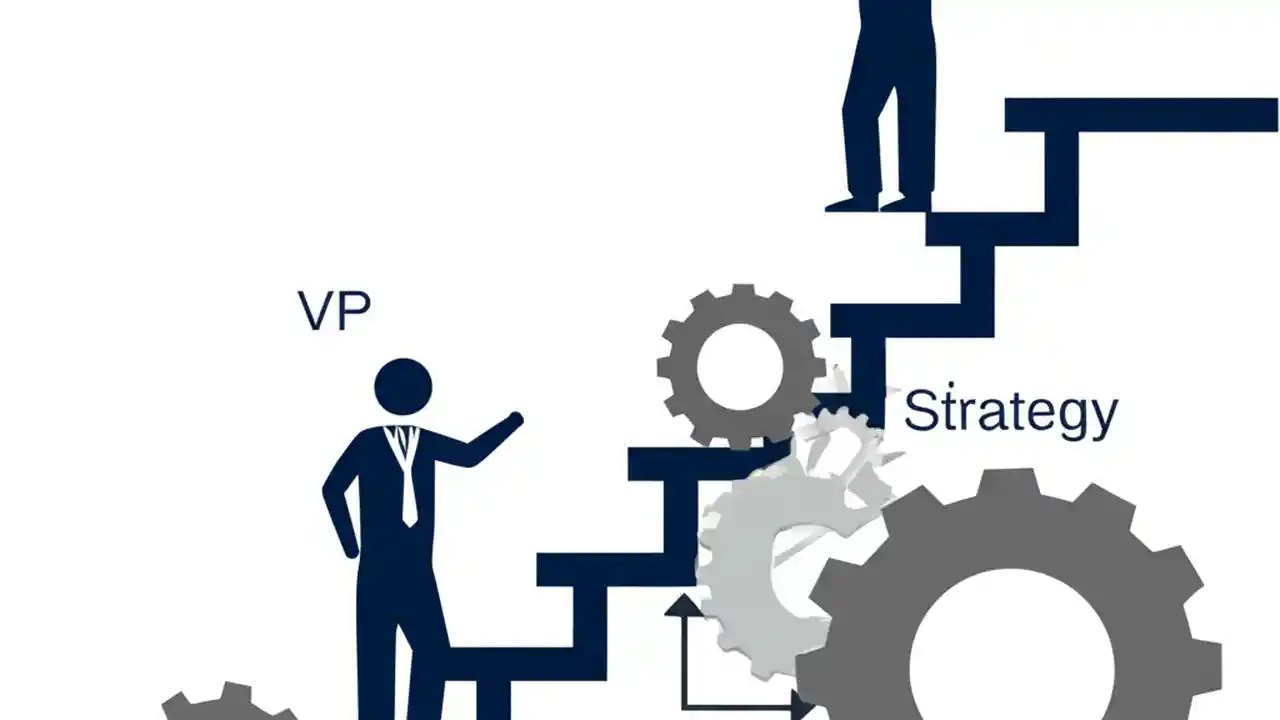 VP

Strategy