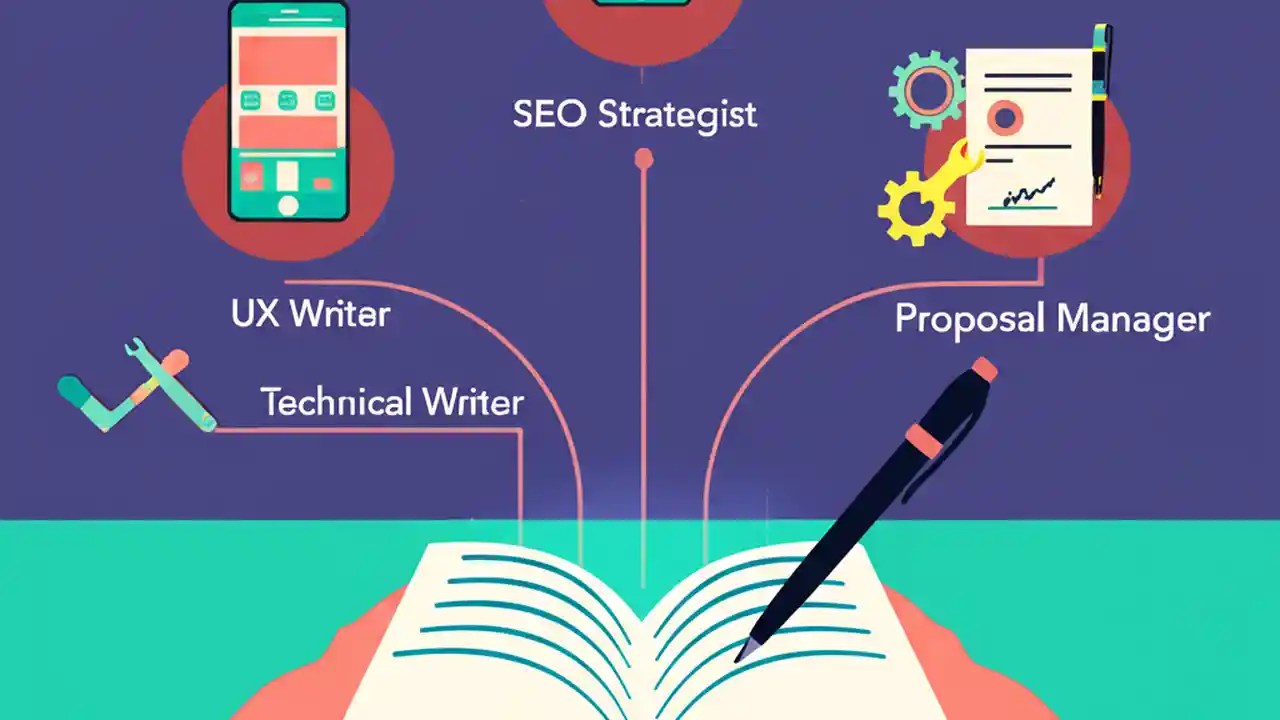 SEO Strategist

UX Writer

Proposal Manager

Technical Writer