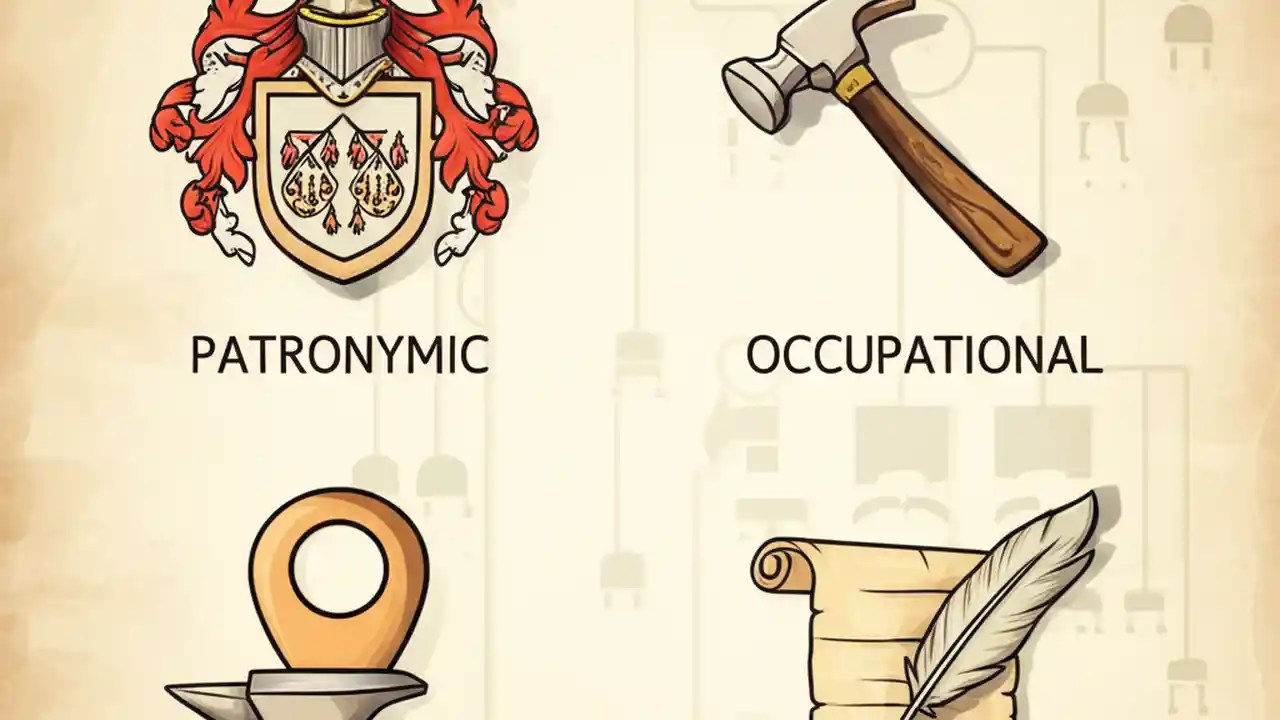 PATRONYMIC

OCCUPATIONAL