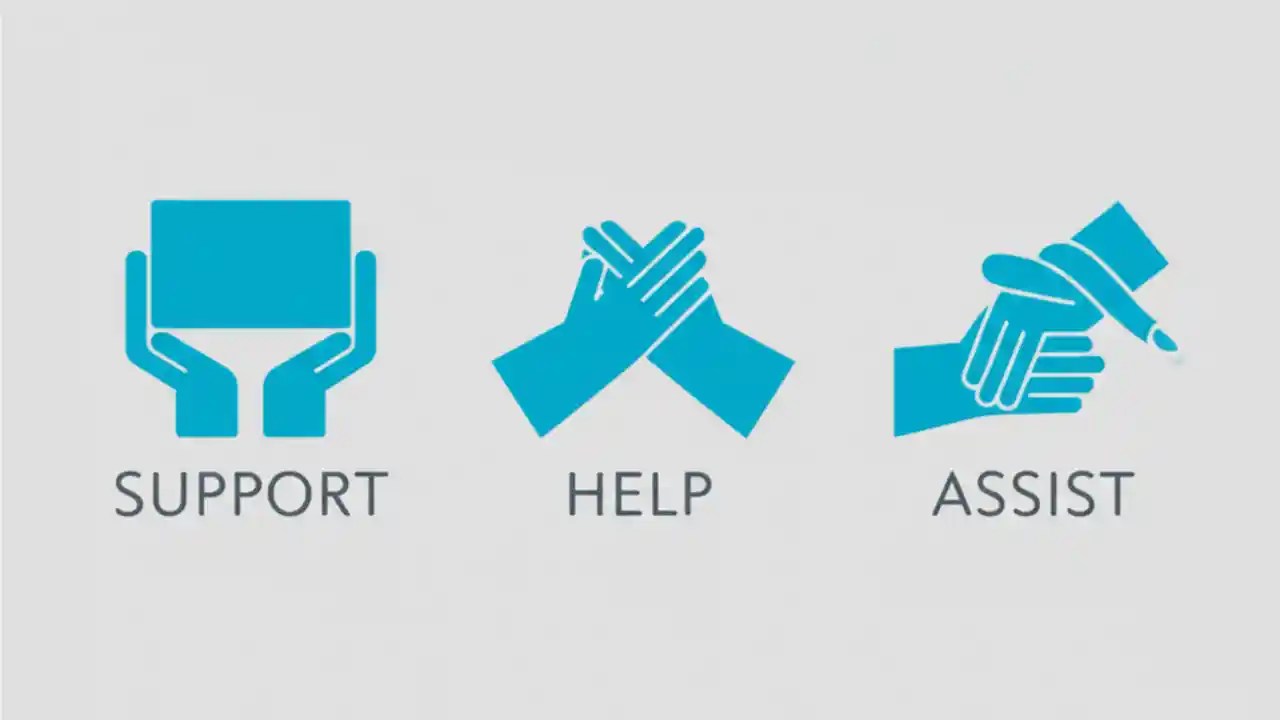 SUPPORT HELP ASSIST