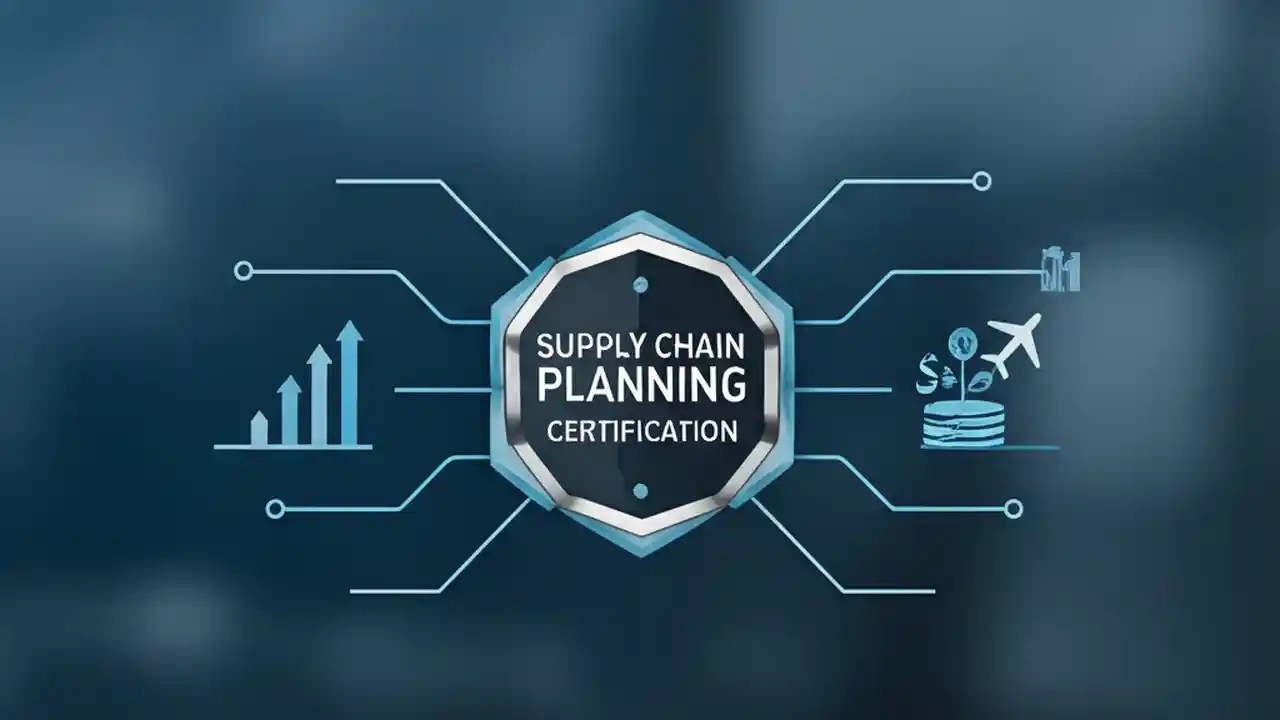 SUPPLY CHAIN
PLANNING
CERTIFICATION