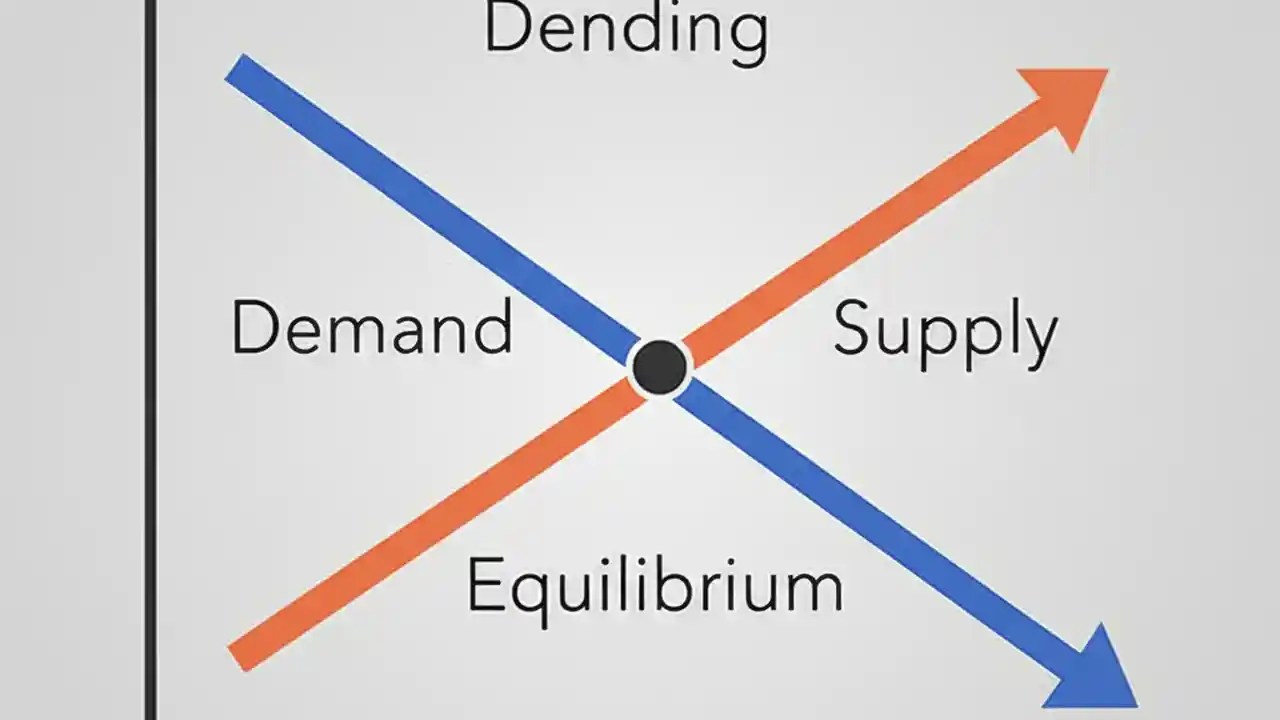 Dending

Demand

Supply

Equilibrium