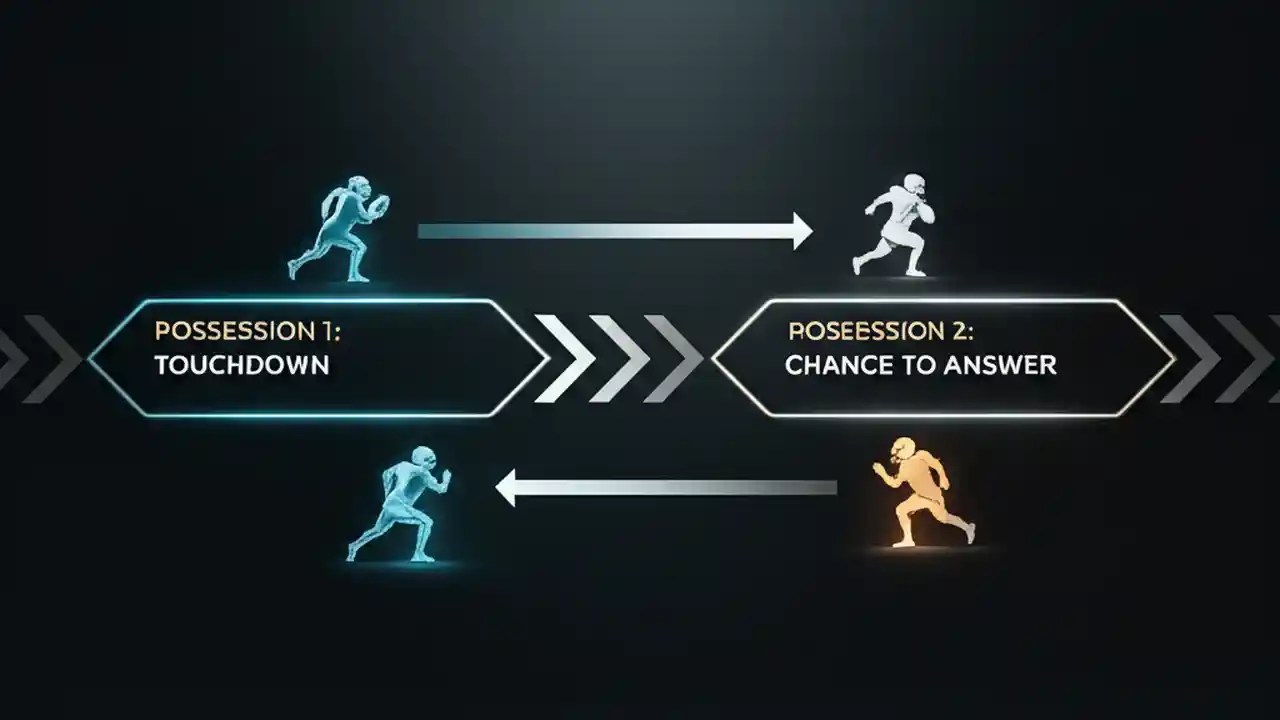 POSSESSION 1:
TOUCHDOWN

POSEESSION 2:
CHANCE TO ANSWER