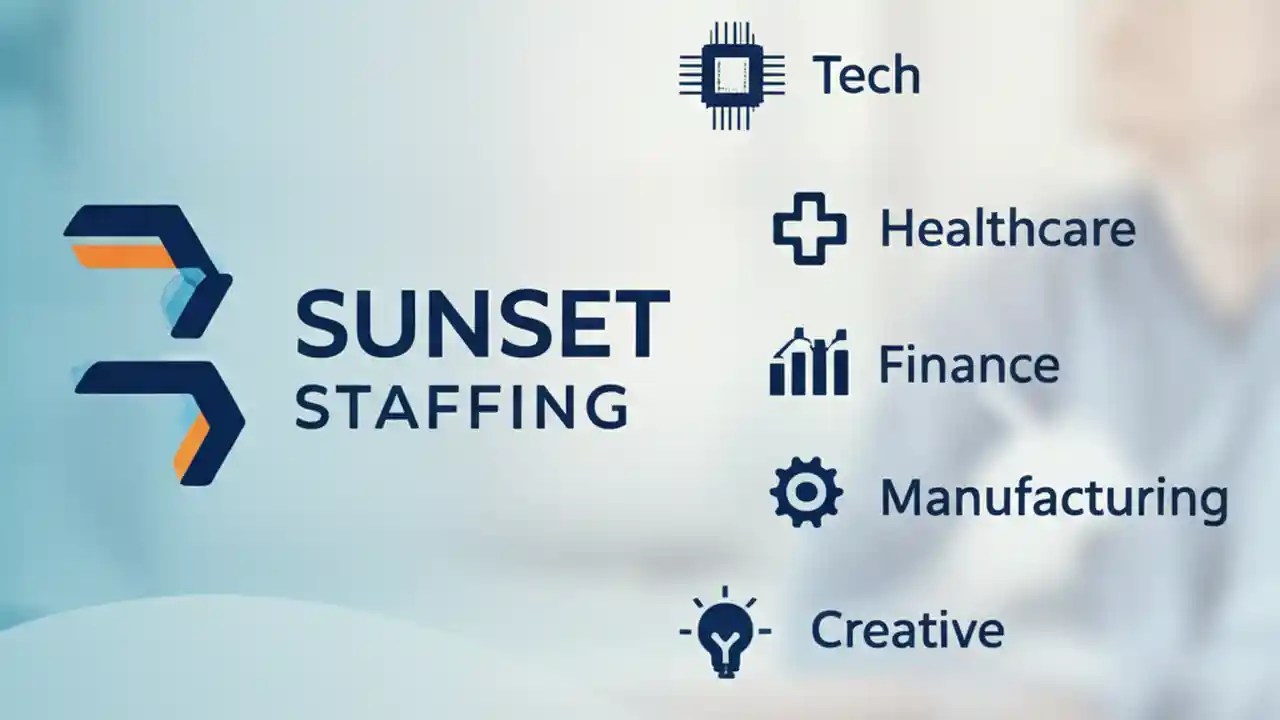 SUNSET
STAFFING

Tech

Healthcare

Finance

Manufacturing

Creative