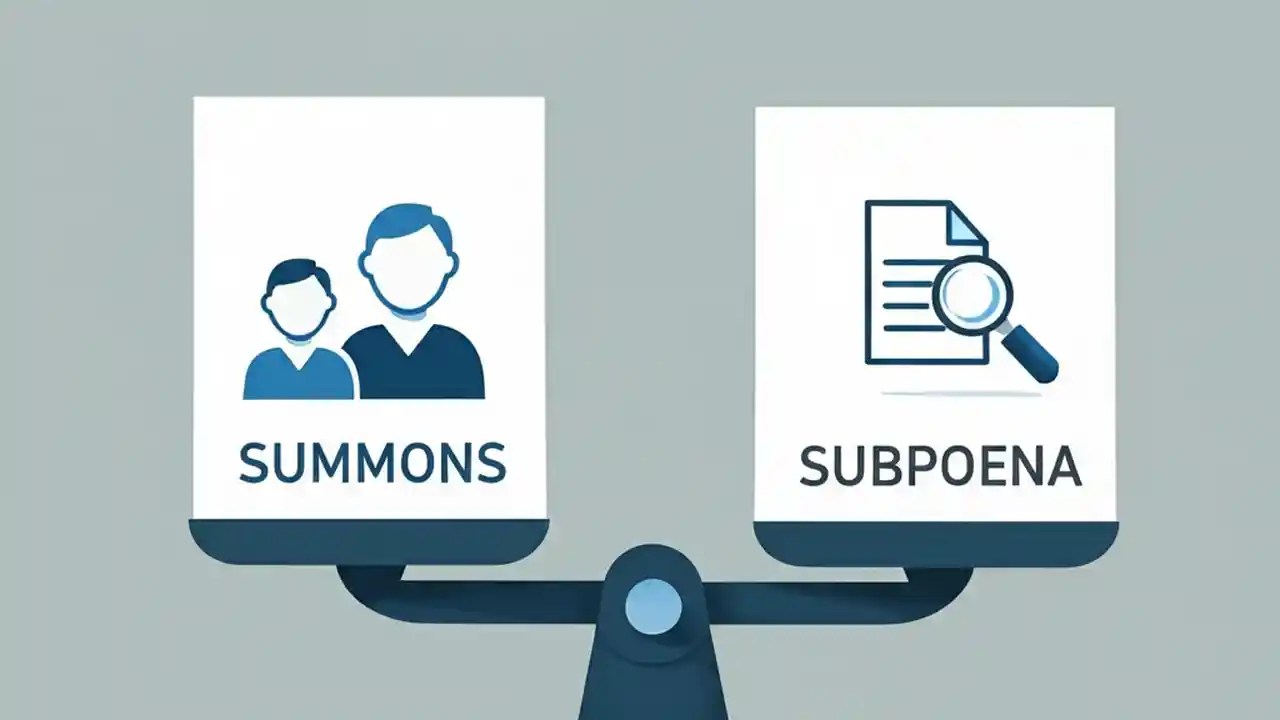 SUMMONS

SUBPOENA