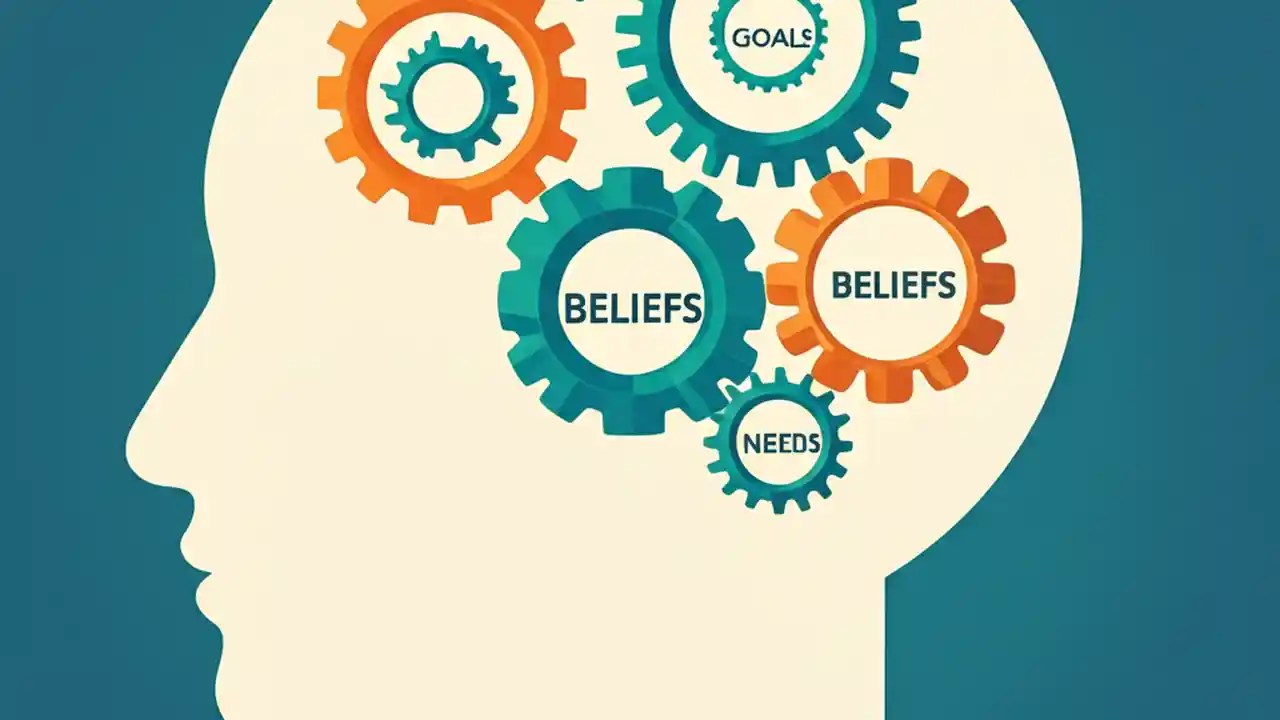 GOALS

BELIEFS

BELIEFS

NEEDS