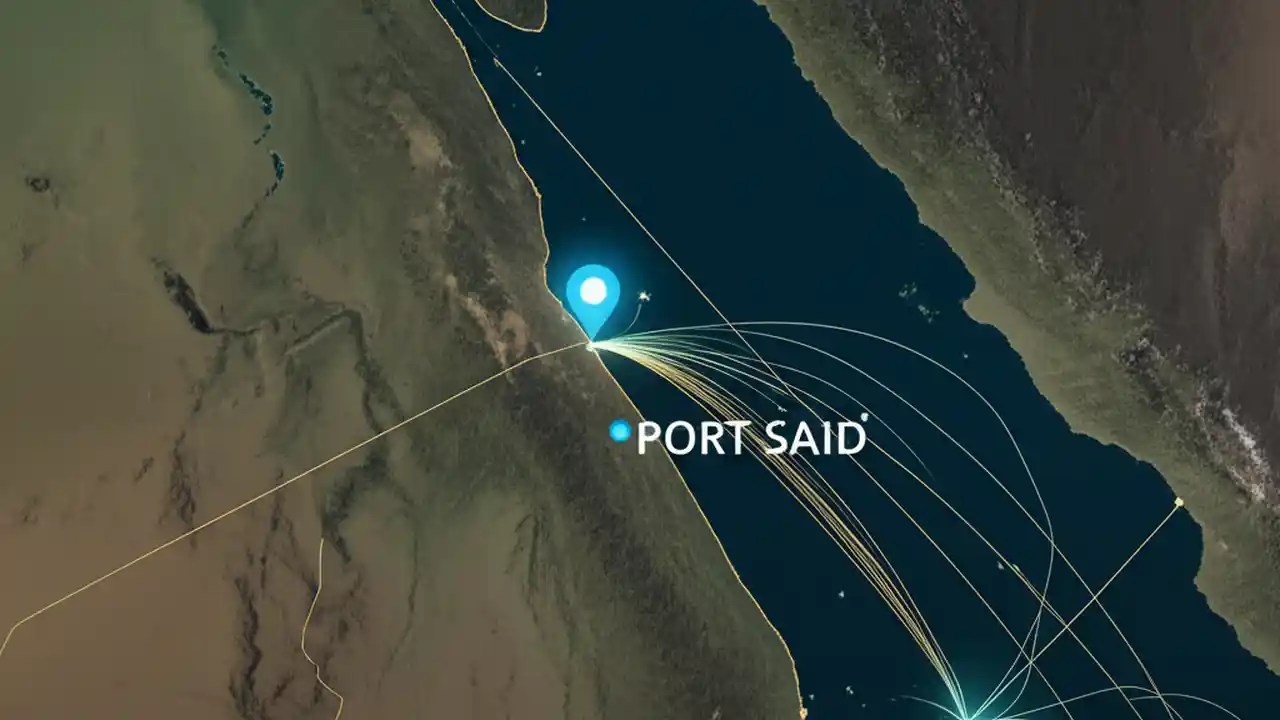 PORT SAID