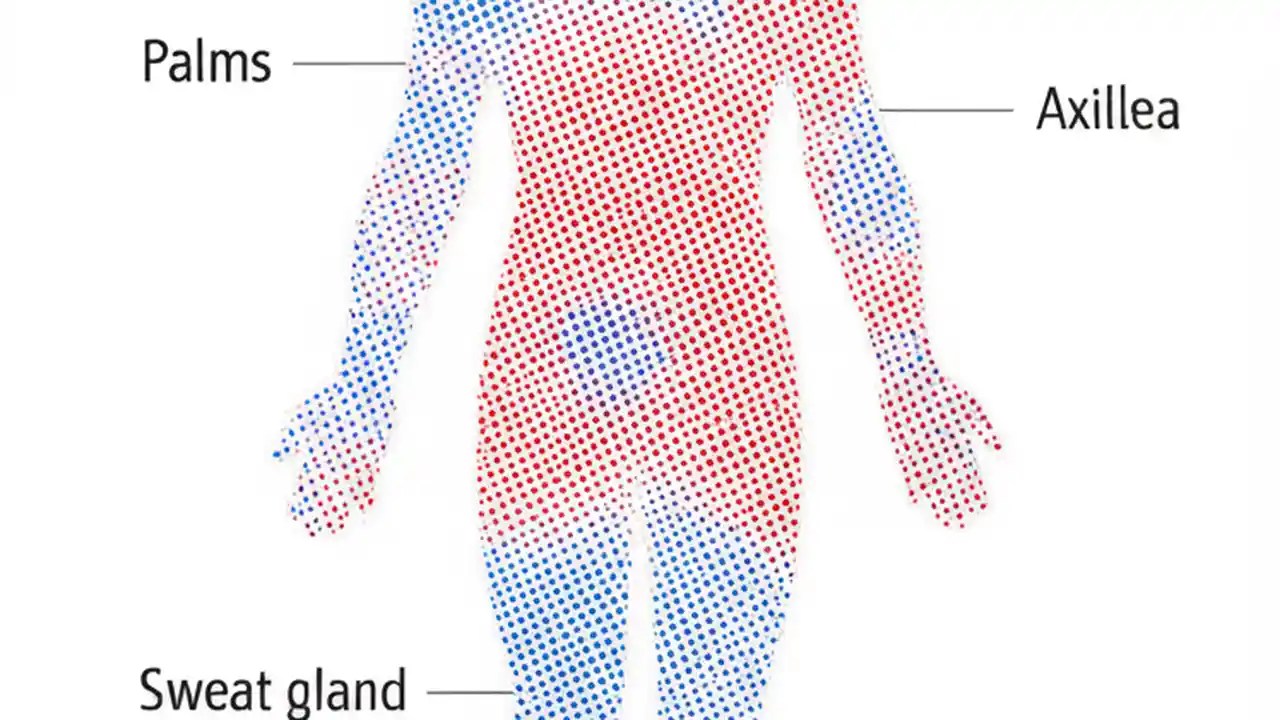 Palms

Axillea

Sweat gland